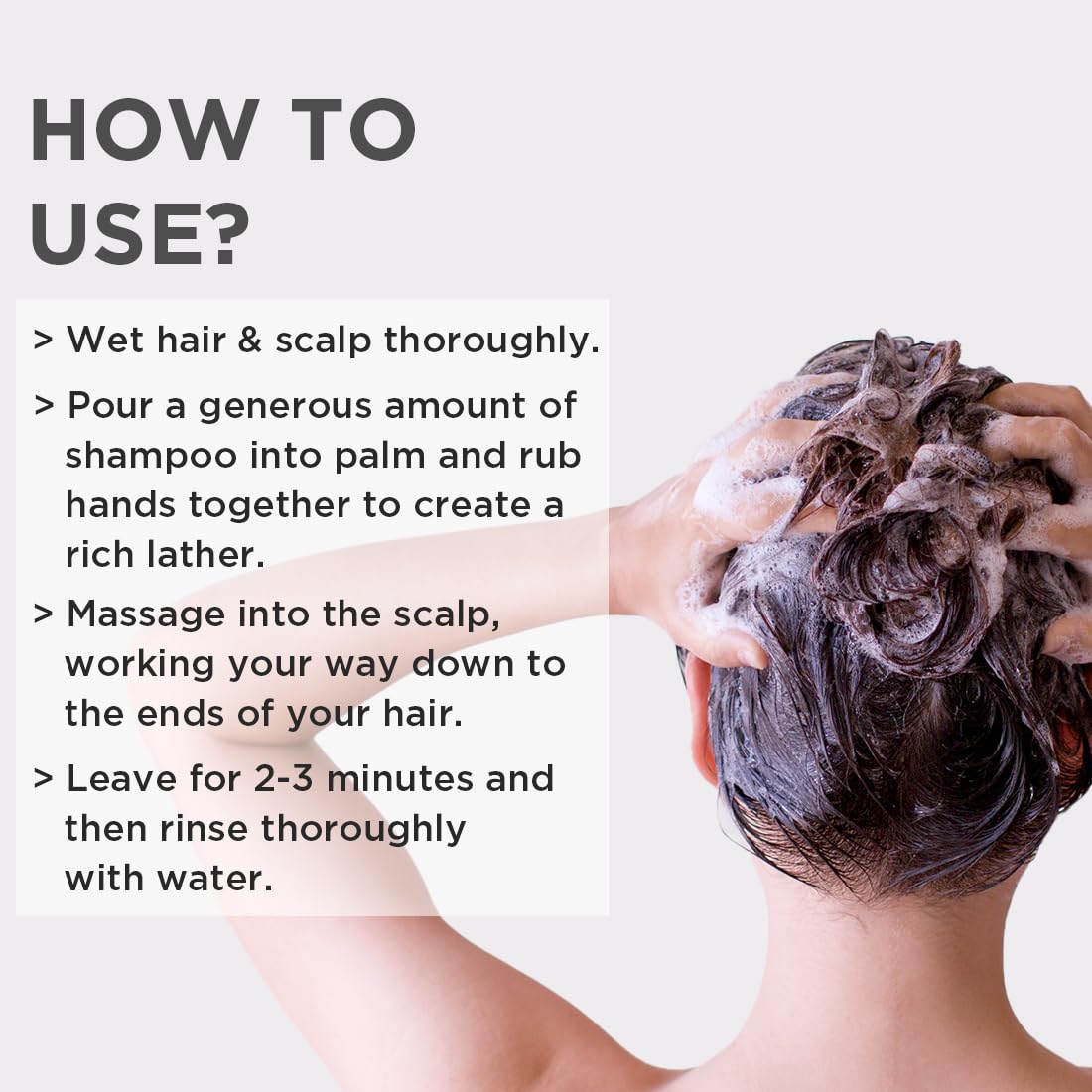 HOW TO USE?

> Wet hair & scalp thoroughly.

> Pour a generous amount of shampoo into palm and rub hands together to create a rich lather.

> Massage into the scalp, working your way down to the ends of your hair.

> Leave for 2-3 minutes and then rinse thoroughly with water.