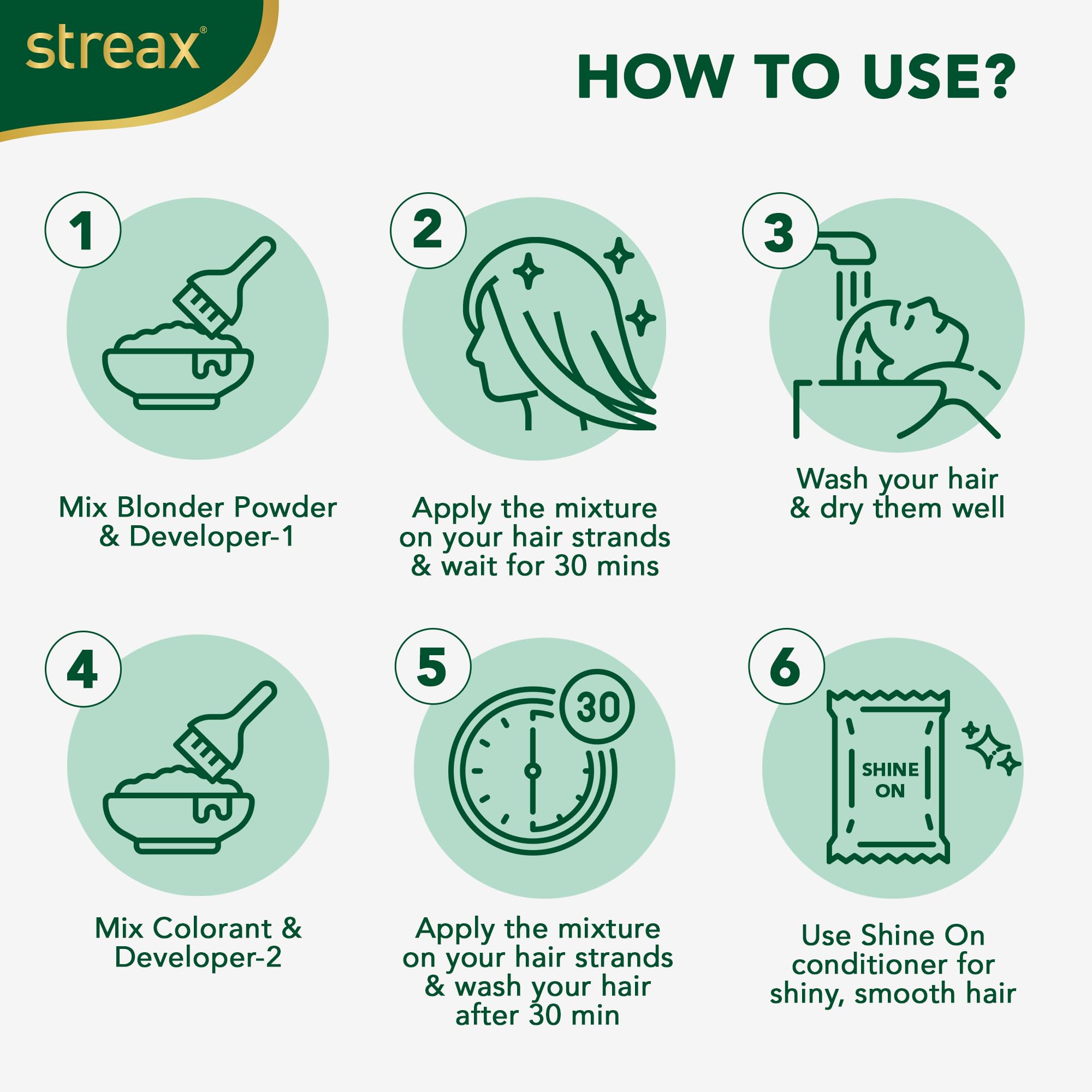 streax®

HOW TO USE?

1

Mix Blonder Powder & Developer-1

2

Apply the mixture on your hair strands & wait for 30 mins

3

Wash your hair & dry them well

4

Mix Colorant & Developer-2

5

30

Apply the mixture on your hair strands & wash your hair after 30 min

6

SHINE ON

Use Shine On conditioner for shiny, smooth hair