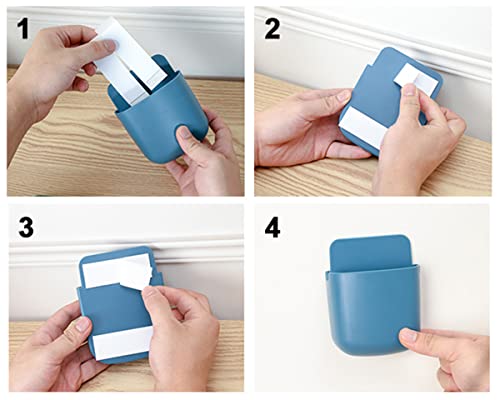 1

2

3

4