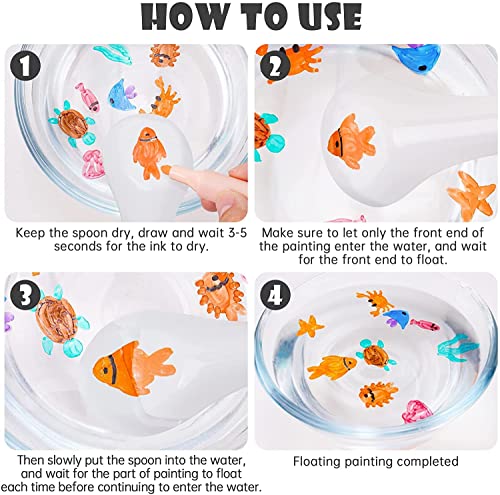 HOW TO USE

1

Keep the spoon dry, draw and wait 3-5 seconds for the ink to dry.

2

Make sure to let only the front end of the painting enter the water, and wait for the front end to float.

3

Then slowly put the spoon into the water, and wait for the part of painting to float each time before continuing to enter the water.

4

Floating painting completed