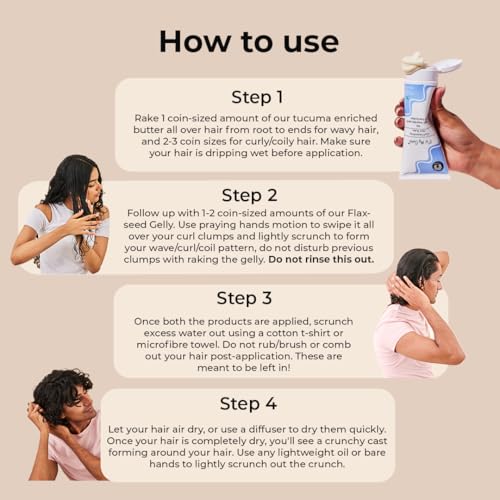 How to use

Step 1

Rake 1 coin-sized amount of our tucuma enriched butter all over hair from root to ends for wavy hair, and 2-3 coin sizes for curly/coily hair. Make sure your hair is dripping wet before application.

Step 2

Follow up with 1-2 coin-sized amounts of our Flaxseed Gelly. Use praying hands motion to swipe it all over your curl clumps and lightly scrunch to form your wave/curl/coil pattern, do not disturb previous clumps with raking the gelly. Do not rinse this out.

Step 3

Once both the products are applied, scrunch excess water out using a cotton t-shirt or microfibre towel. Do not rub/brush or comb out your hair post-application. These are meant to be left in!

Step 4

Let your hair air dry, or use a diffuser to dry them quickly. Once your hair is completely dry, you'll see a crunchy cast forming around your hair. Use any lightweight oil or bare hands to lightly scrunch out the crunch.