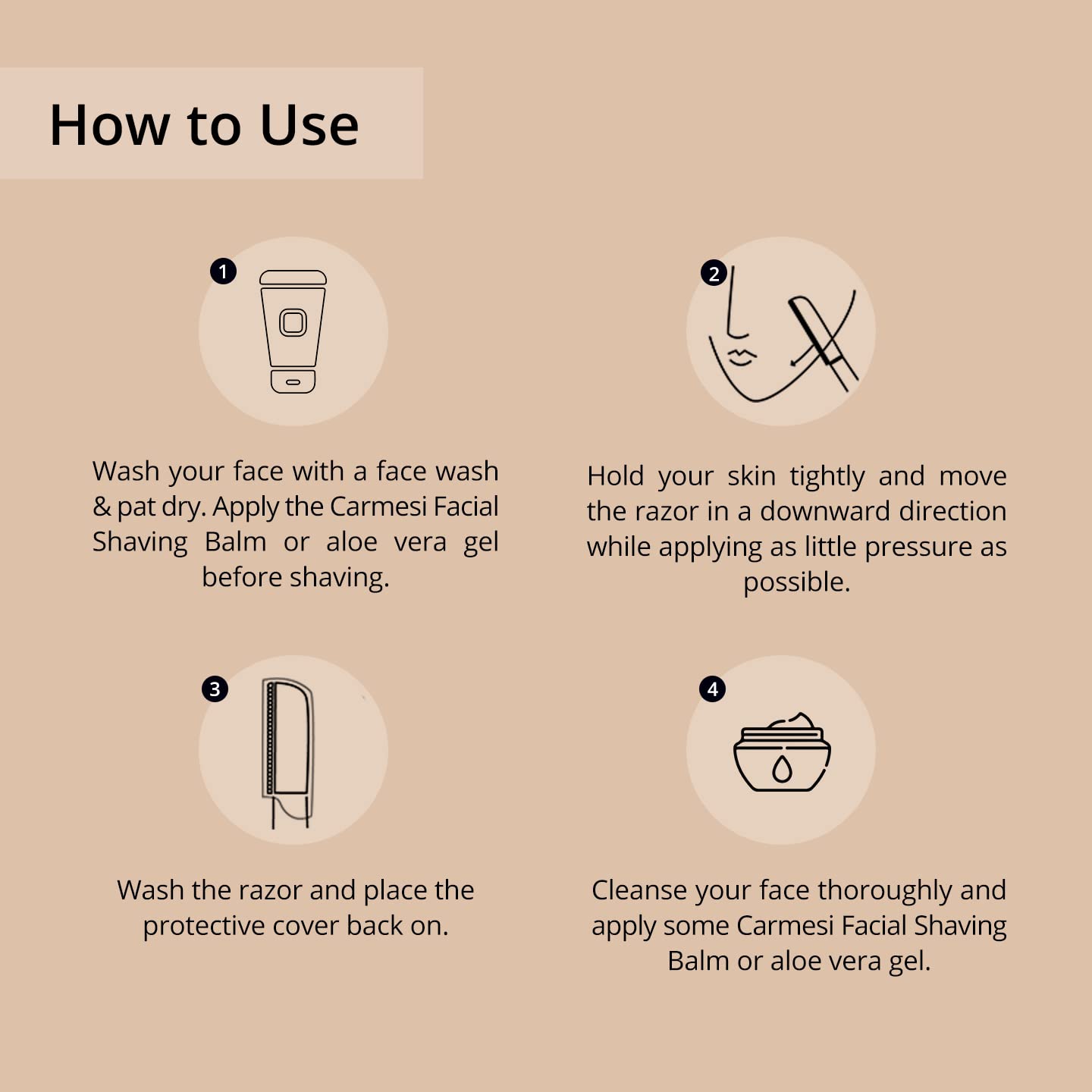 How to Use

1

Wash your face with a face wash & pat dry. Apply the Carmesi Facial Shaving Balm or aloe vera gel before shaving.

2

Hold your skin tightly and move the razor in a downward direction while applying as little pressure as possible.

3

Wash the razor and place the protective cover back on.

4

Cleanse your face thoroughly and apply some Carmesi Facial Shaving Balm or aloe vera gel.