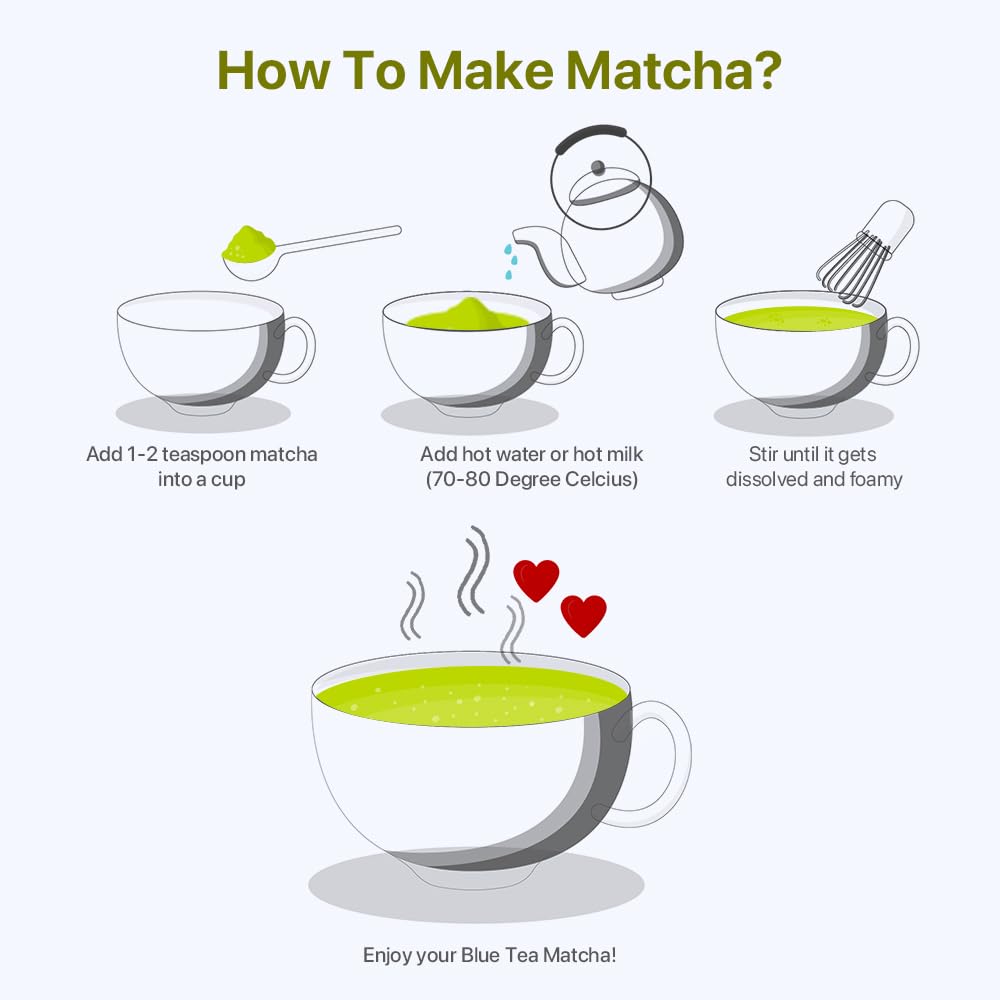 How To Make Matcha?

Add 1-2 teaspoon matcha into a cup

Add hot water or hot milk (70-80 Degree Celcius)

Stir until it gets dissolved and foamy

Enjoy your Blue Tea Matcha!