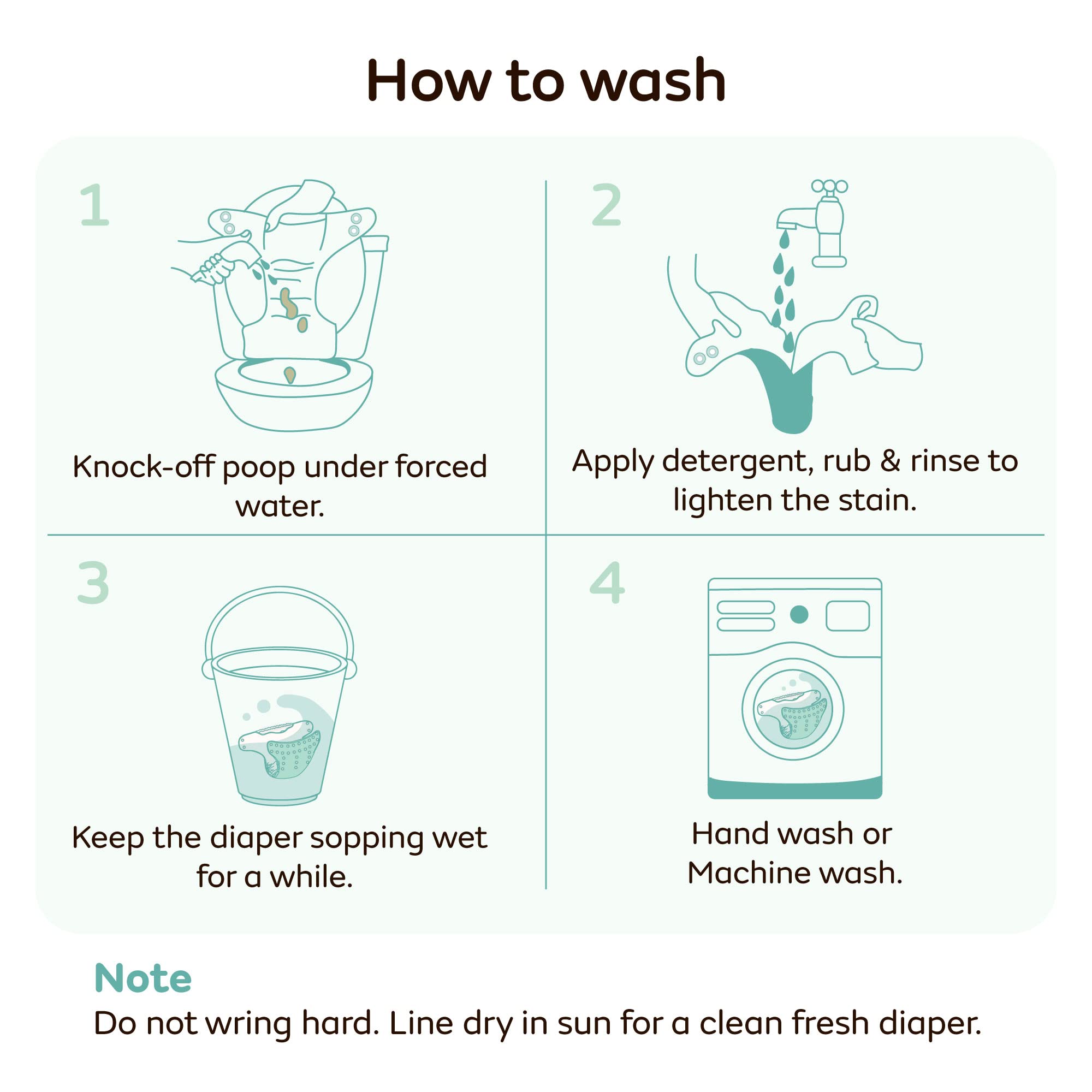 How to wash

1

Knock-off poop under forced water.

2

Apply detergent, rub & rinse to lighten the stain.

3

Keep the diaper sopping wet for a while.

4

Hand wash or Machine wash.

Note
Do not wring hard. Line dry in sun for a clean fresh diaper.