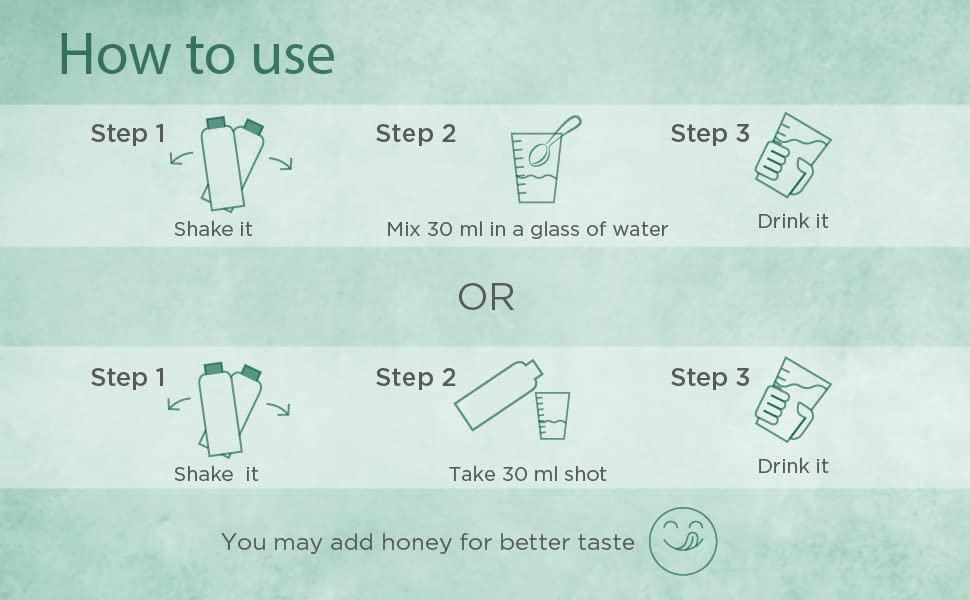 How to use

Step 1
Shake it

Step 2
Mix 30 ml in a glass of water

Step 3
Drink it

OR

Step 1
Shake it

Step 2
Take 30 ml shot

Step 3
Drink it

You may add honey for better taste