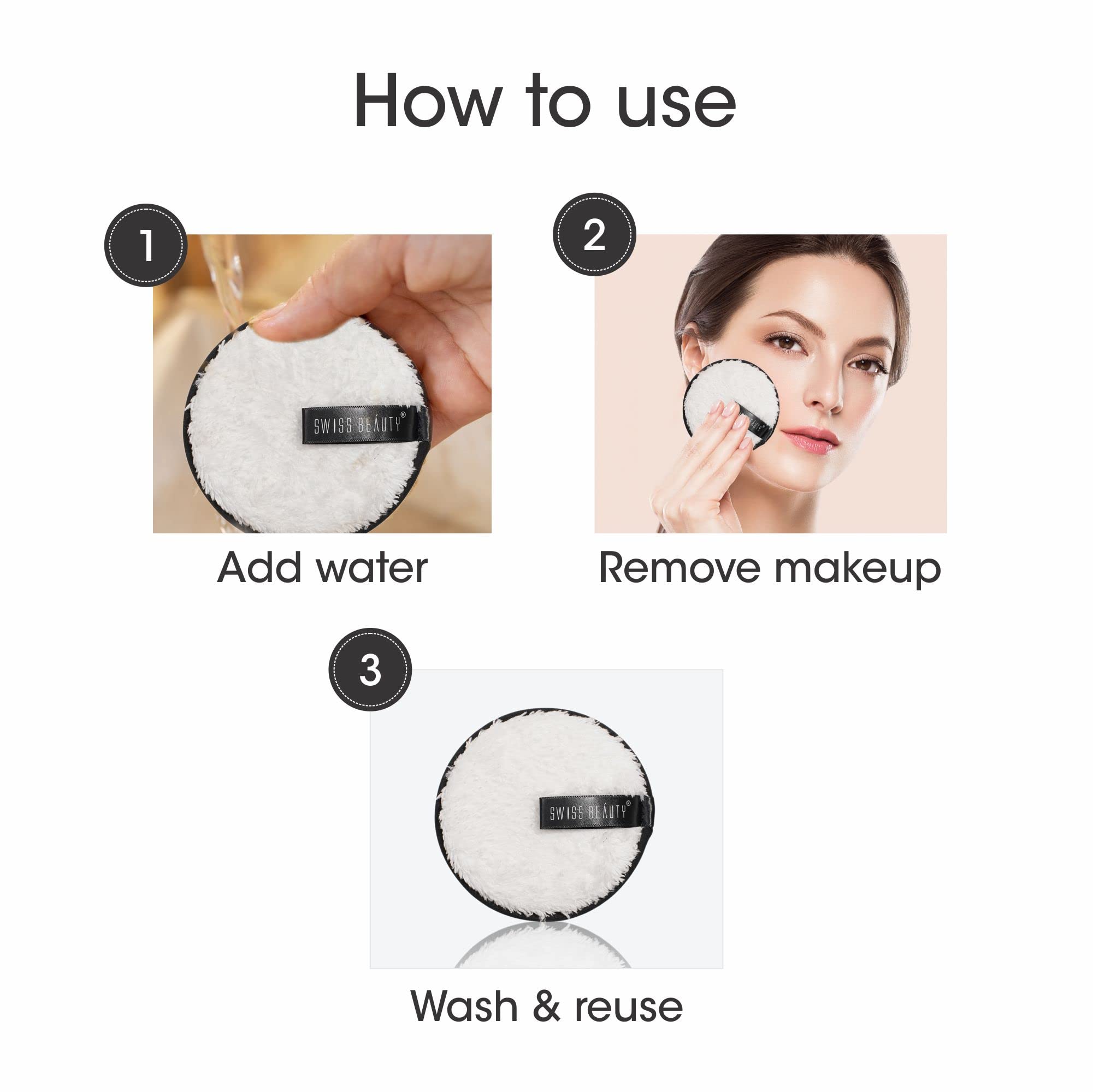 How to use

1

SWISS BEAUTY®

Add water

2

Remove makeup

3

SWISS BEAUTY®

Wash & reuse