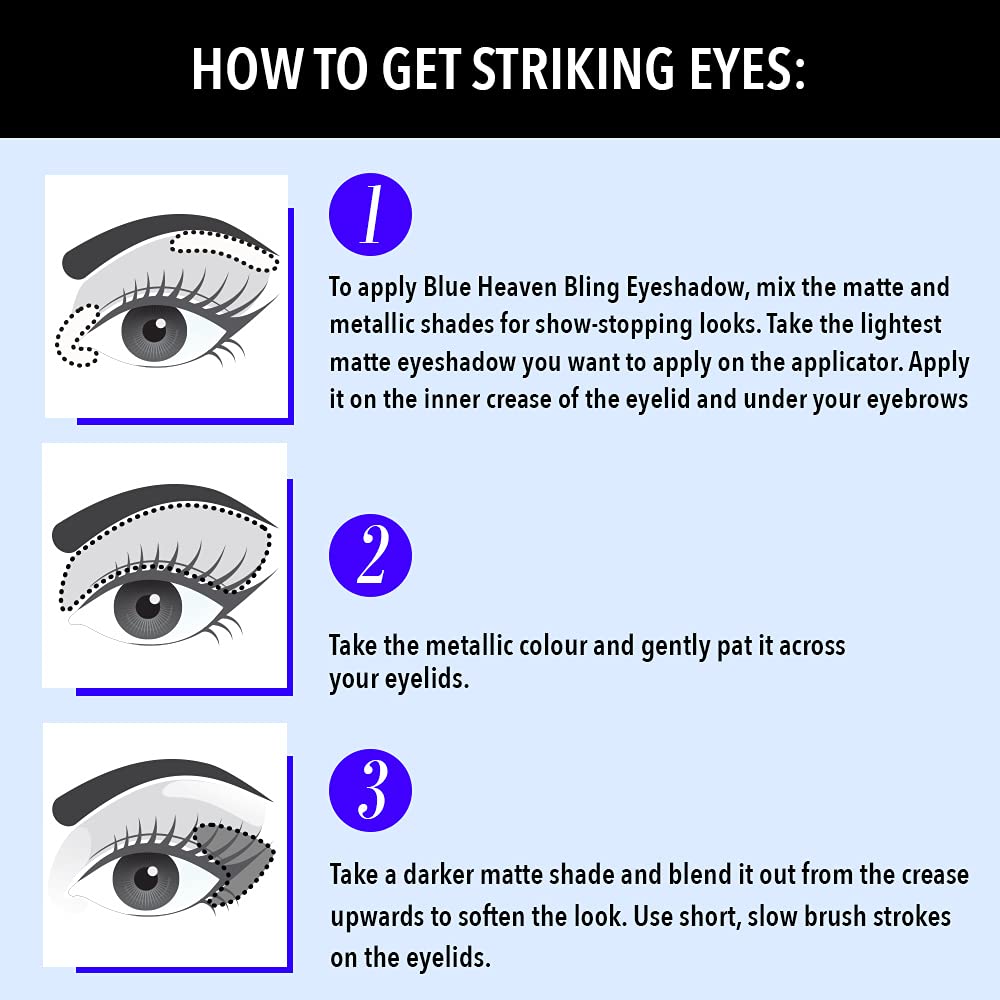 HOW TO GET STRIKING EYES:

1

To apply Blue Heaven Bling Eyeshadow, mix the matte and metallic shades for show-stopping looks. Take the lightest matte eyeshadow you want to apply on the applicator. Apply it on the inner crease of the eyelid and under your eyebrows

2

Take the metallic colour and gently pat it across your eyelids.

3

Take a darker matte shade and blend it out from the crease upwards to soften the look. Use short, slow brush strokes on the eyelids.