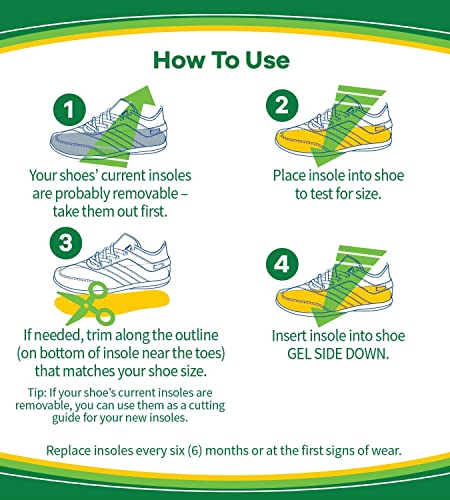 How To Use

1

Your shoes' current insoles are probably removable – take them out first.

2

Place insole into shoe to test for size.

3

If needed, trim along the outline (on bottom of insole near the toes) that matches your shoe size.

Tip: If your shoe's current insoles are removable, you can use them as a cutting guide for your new insoles.

4

Insert insole into shoe GEL SIDE DOWN.

Replace insoles every six (6) months or at the first signs of wear.