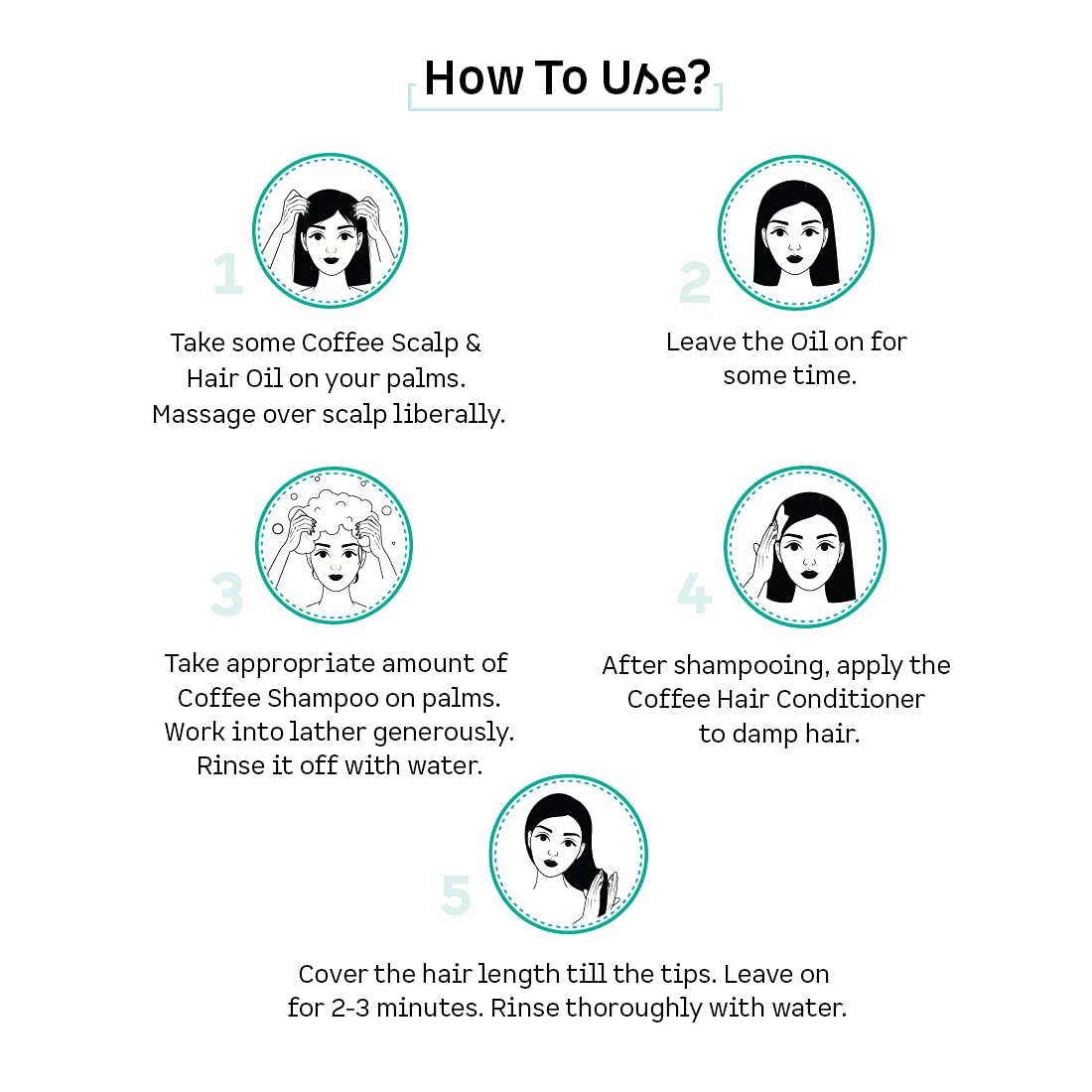 How To Use?

1

Take some Coffee Scalp & Hair Oil on your palms. Massage over scalp liberally.

2

Leave the Oil on for some time.

3

Take appropriate amount of Coffee Shampoo on palms. Work into lather generously. Rinse it off with water.

4

After shampooing, apply the Coffee Hair Conditioner to damp hair.

5

Cover the hair length till the tips. Leave on for 2-3 minutes. Rinse thoroughly with water.