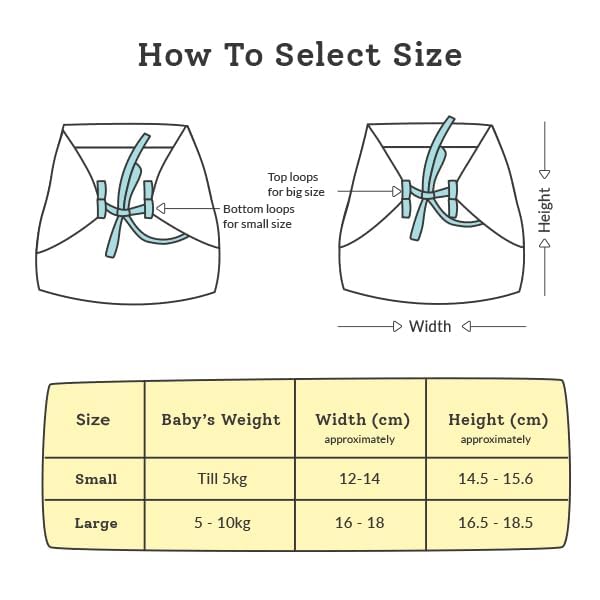 How To Select Size

Bottom loops for small size

Top loops for big size

Height

Width

| Size | Baby's Weight | Width (cm) approximately | Height (cm) approximately |
|---|---|---|---|
| Small | Till 5kg | 12-14 | 14.5 - 15.6 |
| Large | 5 - 10kg | 16 - 18 | 16.5 - 18.5 |