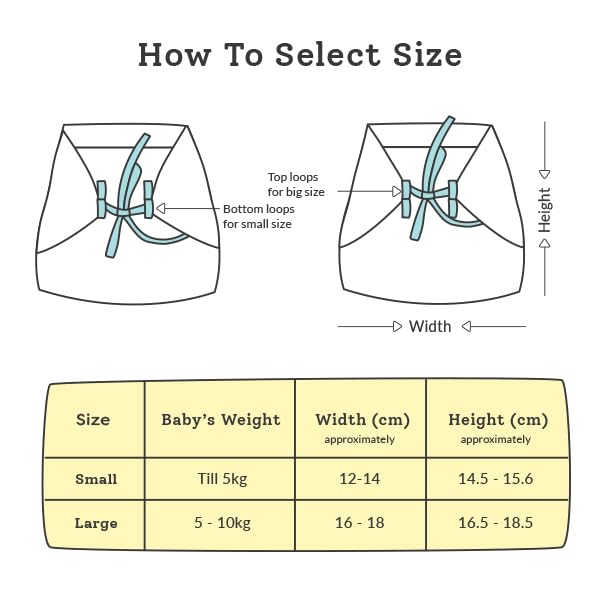 How To Select Size

Bottom loops for small size

Top loops for big size

Height

Width

| Size | Baby's Weight | Width (cm) approximately | Height (cm) approximately |
|---|---|---|---|
| Small | Till 5kg | 12-14 | 14.5 - 15.6 |
| Large | 5 - 10kg | 16 - 18 | 16.5 - 18.5 |