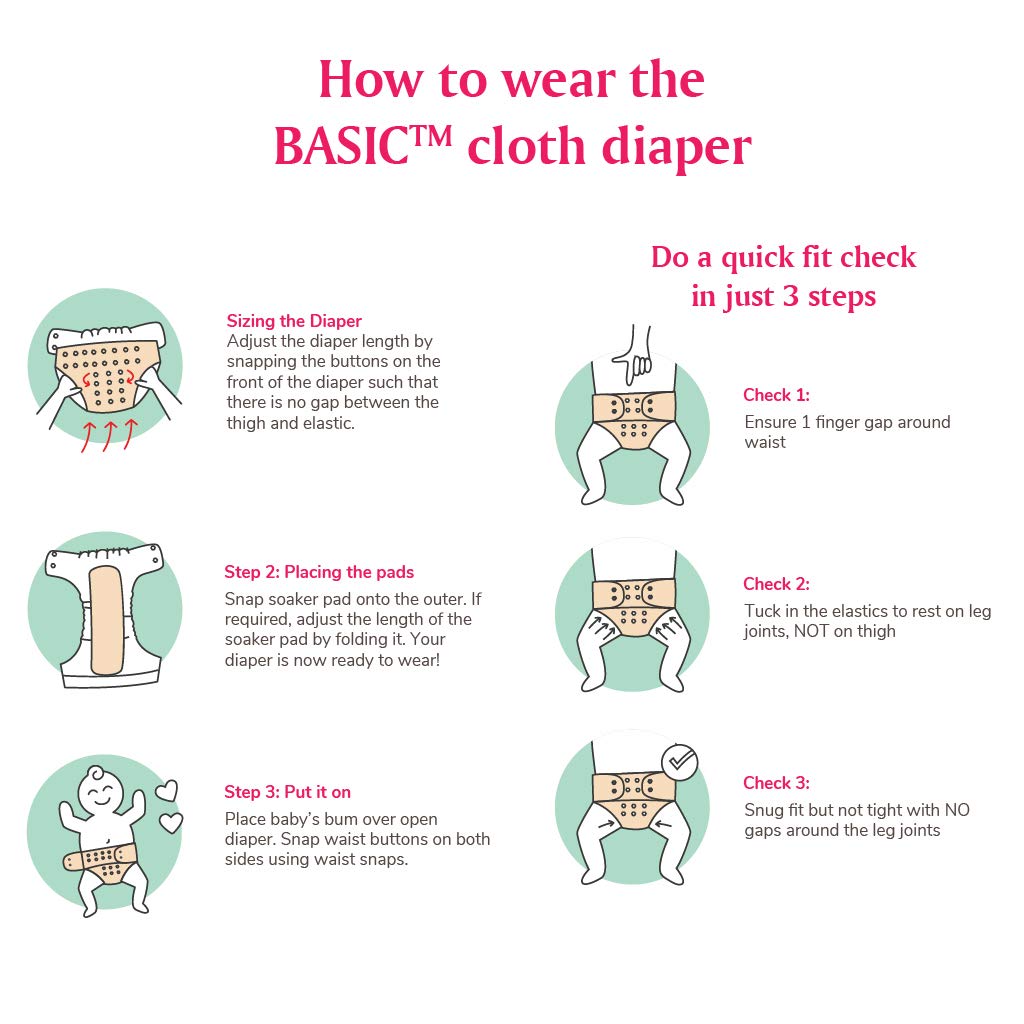 How to wear the BASIC™ cloth diaper

Sizing the Diaper
Adjust the diaper length by snapping the buttons on the front of the diaper such that there is no gap between the thigh and elastic.

Step 2: Placing the pads
Snap soaker pad onto the outer. If required, adjust the length of the soaker pad by folding it. Your diaper is now ready to wear!

Step 3: Put it on
Place baby's bum over open diaper. Snap waist buttons on both sides using waist snaps.

Do a quick fit check in just 3 steps

Check 1:
Ensure 1 finger gap around waist

Check 2:
Tuck in the elastics to rest on leg joints, NOT on thigh

Check 3:
Snug fit but not tight with NO gaps around the leg joints