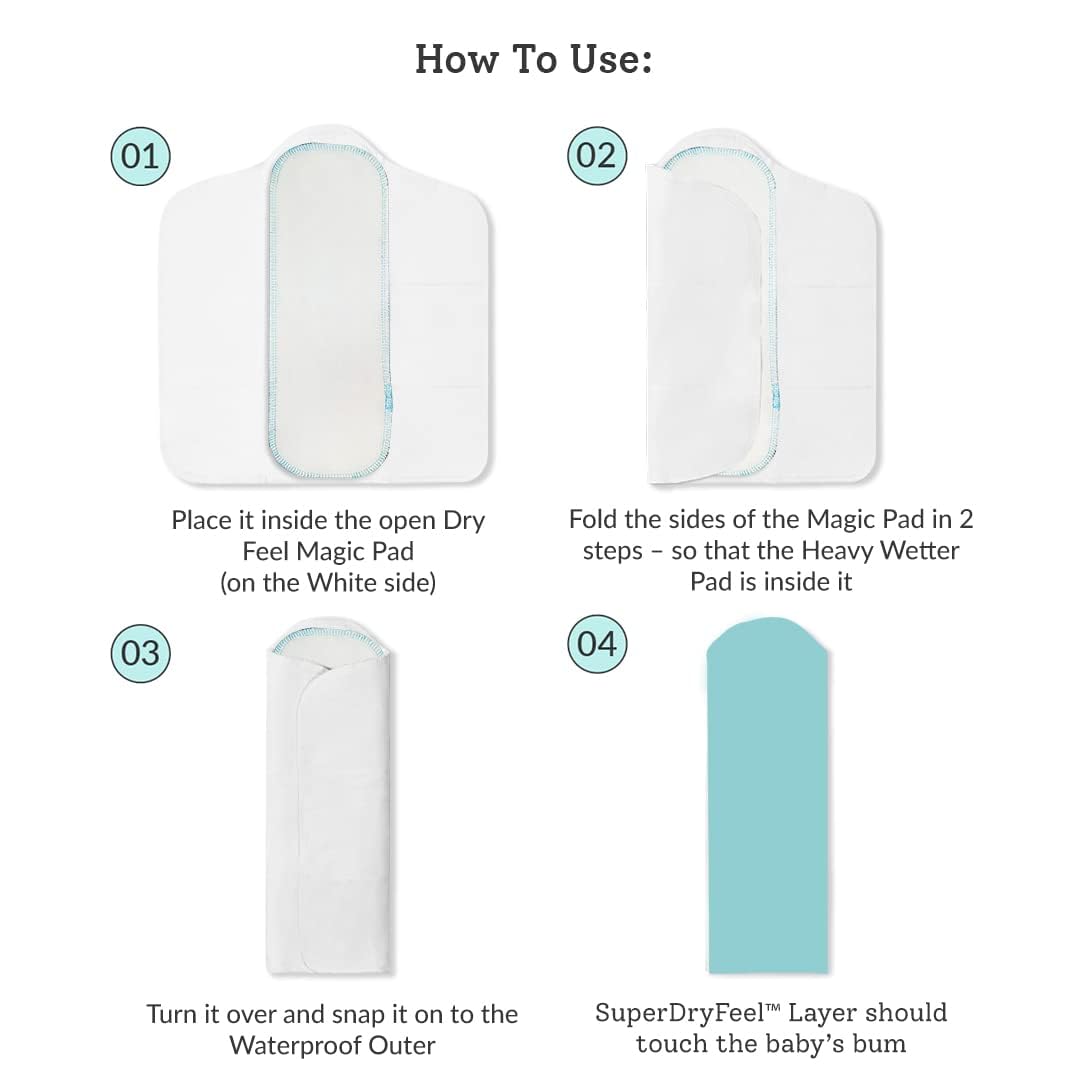 How To Use:

01

Place it inside the open Dry Feel Magic Pad (on the White side)

02

Fold the sides of the Magic Pad in 2 steps – so that the Heavy Wetter Pad is inside it

03

Turn it over and snap it on to the Waterproof Outer

04

SuperDryFeel™ Layer should touch the baby's bum