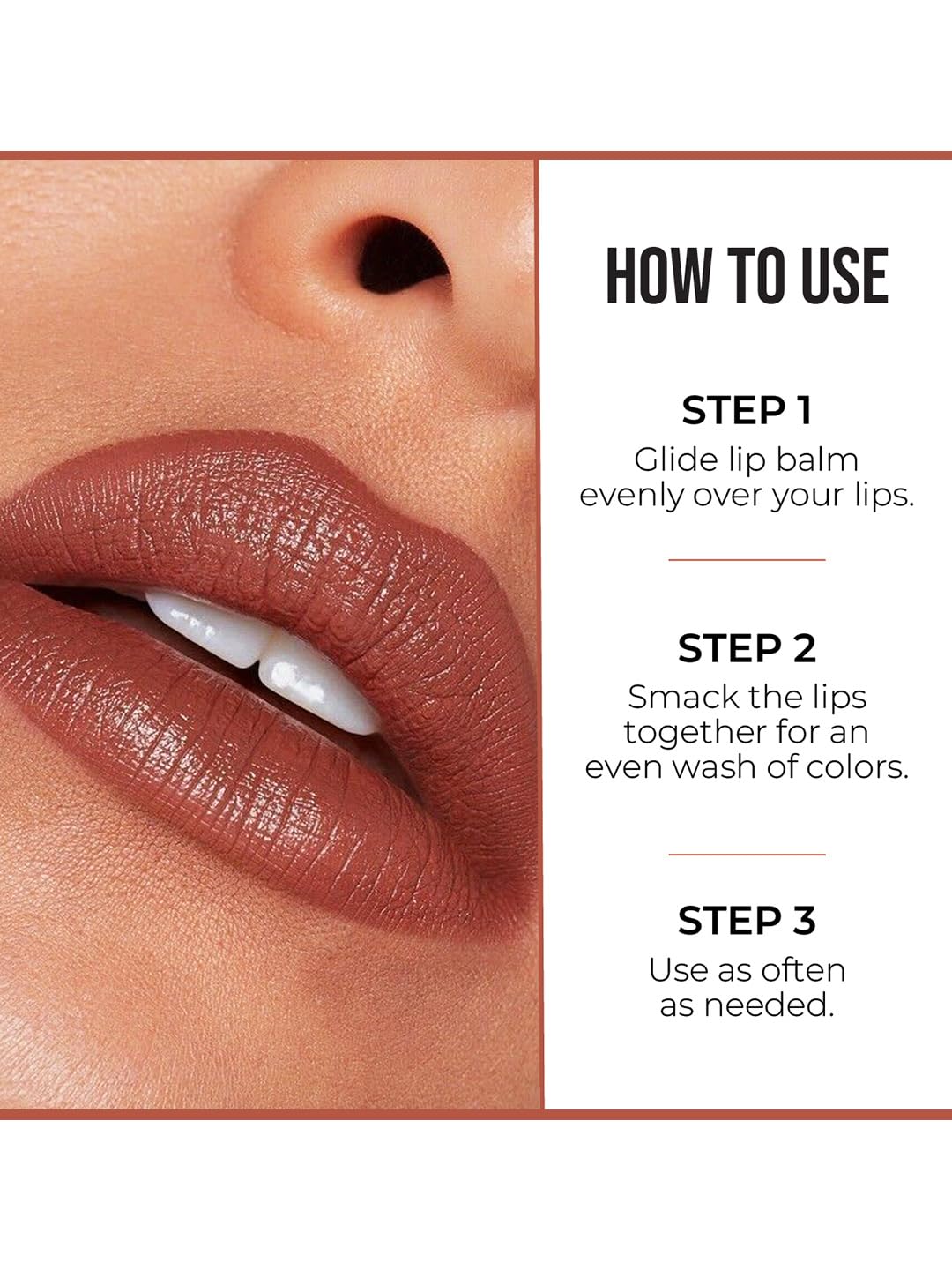 HOW TO USE

STEP 1
Glide lip balm evenly over your lips.

STEP 2
Smack the lips together for an even wash of colors.

STEP 3
Use as often as needed.