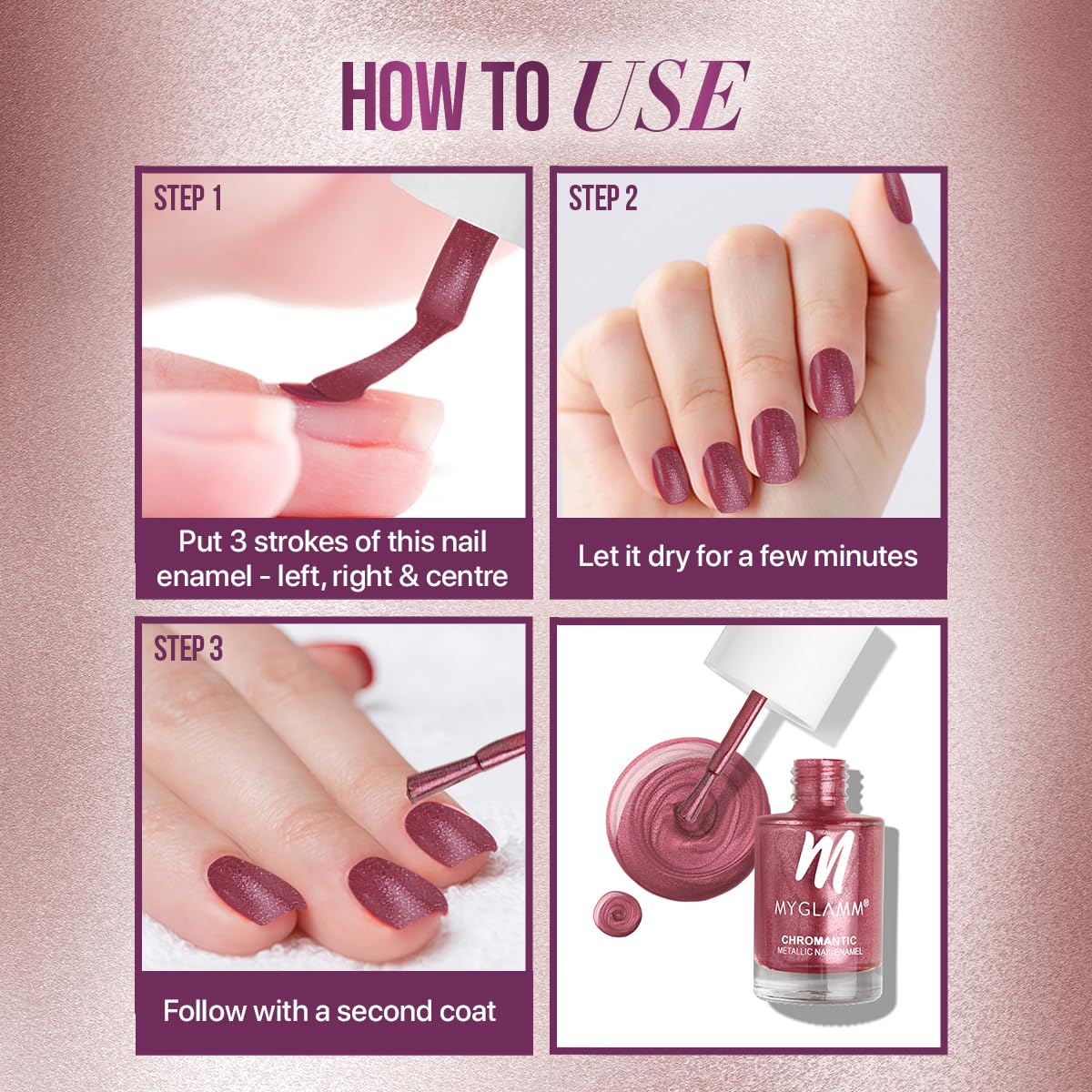 HOW TO USE

STEP 1

Put 3 strokes of this nail enamel - left, right & centre

STEP 2

Let it dry for a few minutes

STEP 3

Follow with a second coat

M
MYGLAMM®
CHROMANTIC
METALLIC NAIL ENAMEL