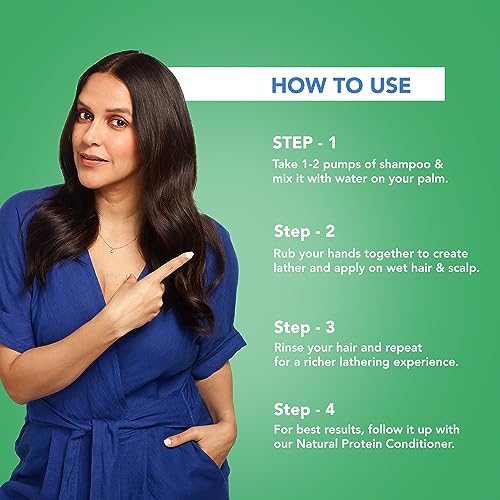 HOW TO USE

STEP - 1
Take 1-2 pumps of shampoo & mix it with water on your palm.

Step - 2
Rub your hands together to create lather and apply on wet hair & scalp.

Step - 3
Rinse your hair and repeat for a richer lathering experience.

Step - 4
For best results, follow it up with our Natural Protein Conditioner.