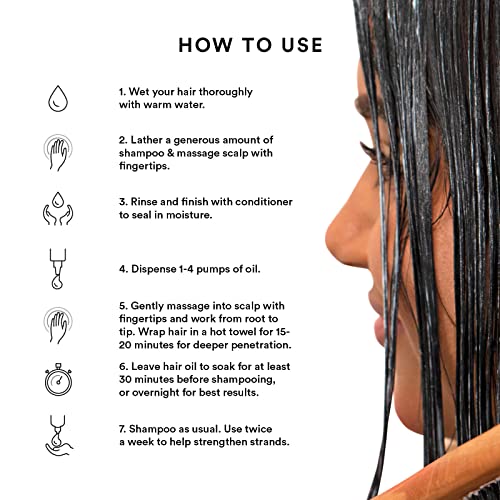 HOW TO USE

1. Wet your hair thoroughly with warm water.

2. Lather a generous amount of shampoo & massage scalp with fingertips.

3. Rinse and finish with conditioner to seal in moisture.

4. Dispense 1-4 pumps of oil.

5. Gently massage into scalp with fingertips and work from root to tip. Wrap hair in a hot towel for 15-20 minutes for deeper penetration.

6. Leave hair oil to soak for at least 30 minutes before shampooing, or overnight for best results.

7. Shampoo as usual. Use twice a week to help strengthen strands.