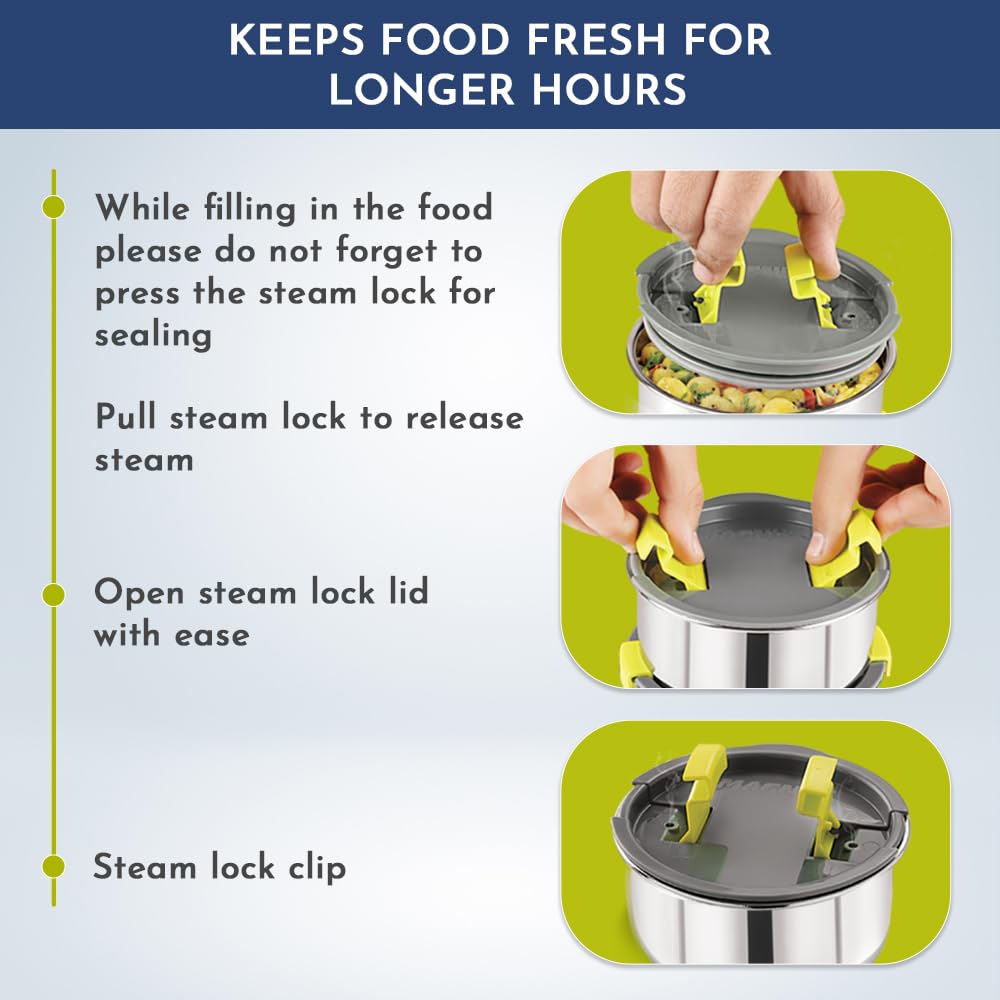 KEEPS FOOD FRESH FOR LONGER HOURS

While filling in the food please do not forget to press the steam lock for sealing

Pull steam lock to release steam

Open steam lock lid with ease

Steam lock clip