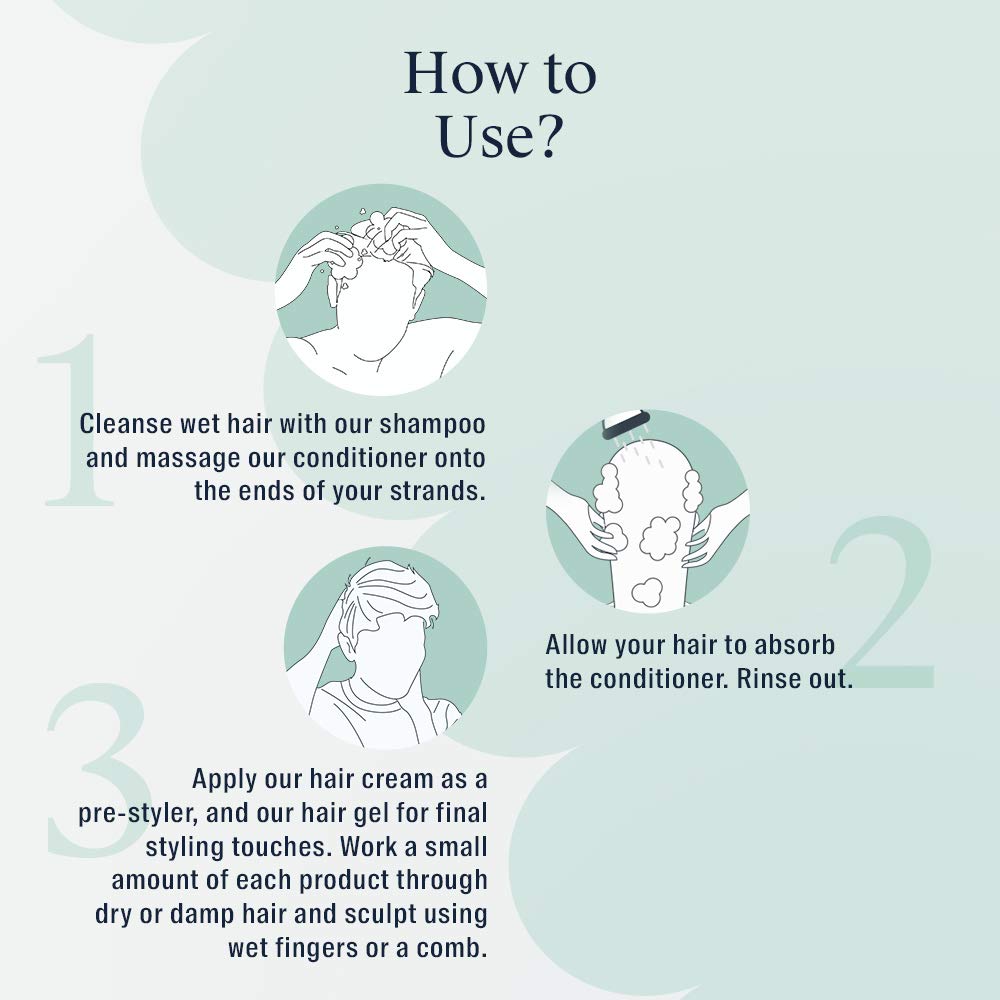 How to Use?

1

Cleanse wet hair with our shampoo and massage our conditioner onto the ends of your strands.

2

Allow your hair to absorb the conditioner. Rinse out.

3

Apply our hair cream as a pre-styler, and our hair gel for final styling touches. Work a small amount of each product through dry or damp hair and sculpt using wet fingers or a comb.