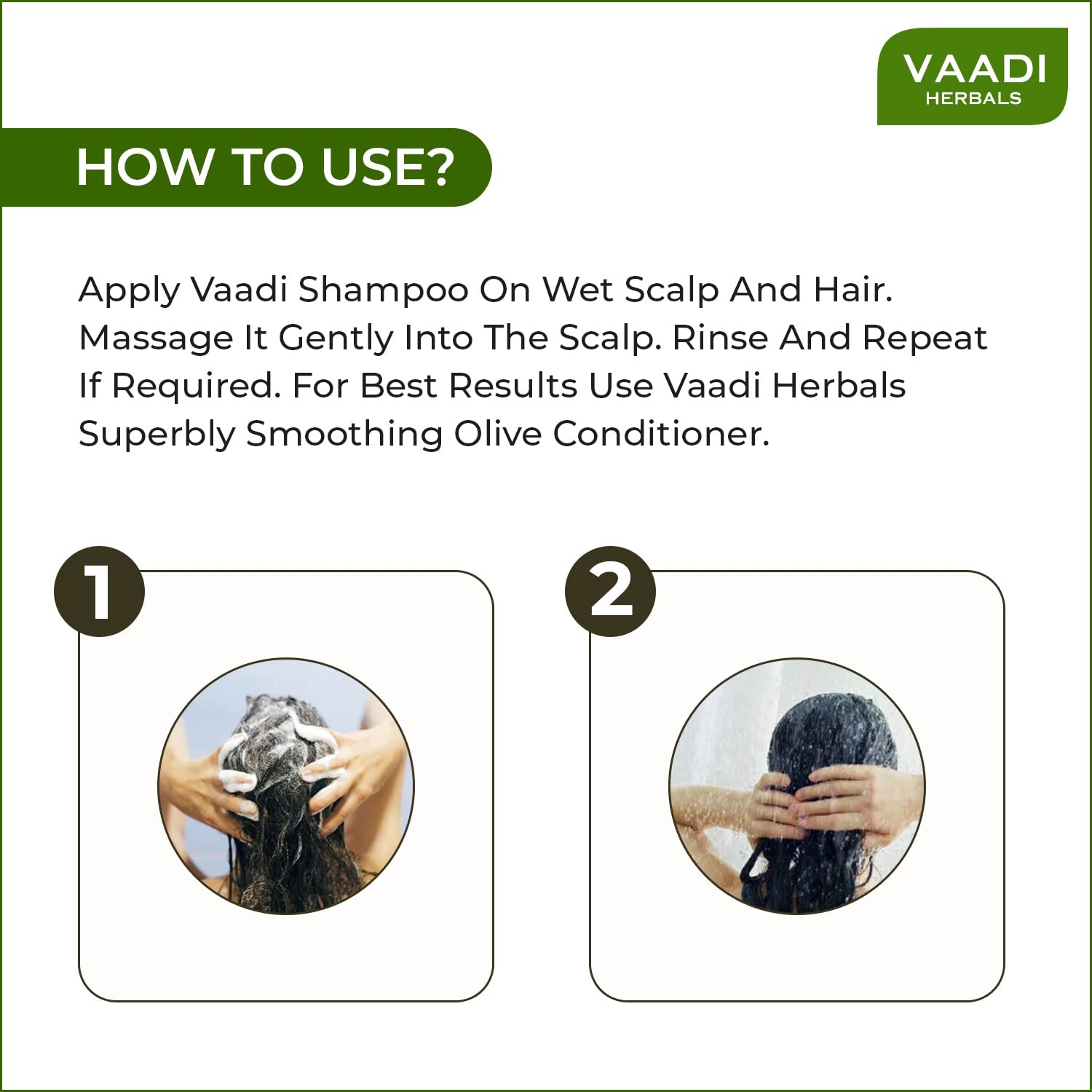 VAADI
HERBALS

HOW TO USE?

Apply Vaadi Shampoo On Wet Scalp And Hair. Massage It Gently Into The Scalp. Rinse And Repeat If Required. For Best Results Use Vaadi Herbals Superbly Smoothing Olive Conditioner.

1

2