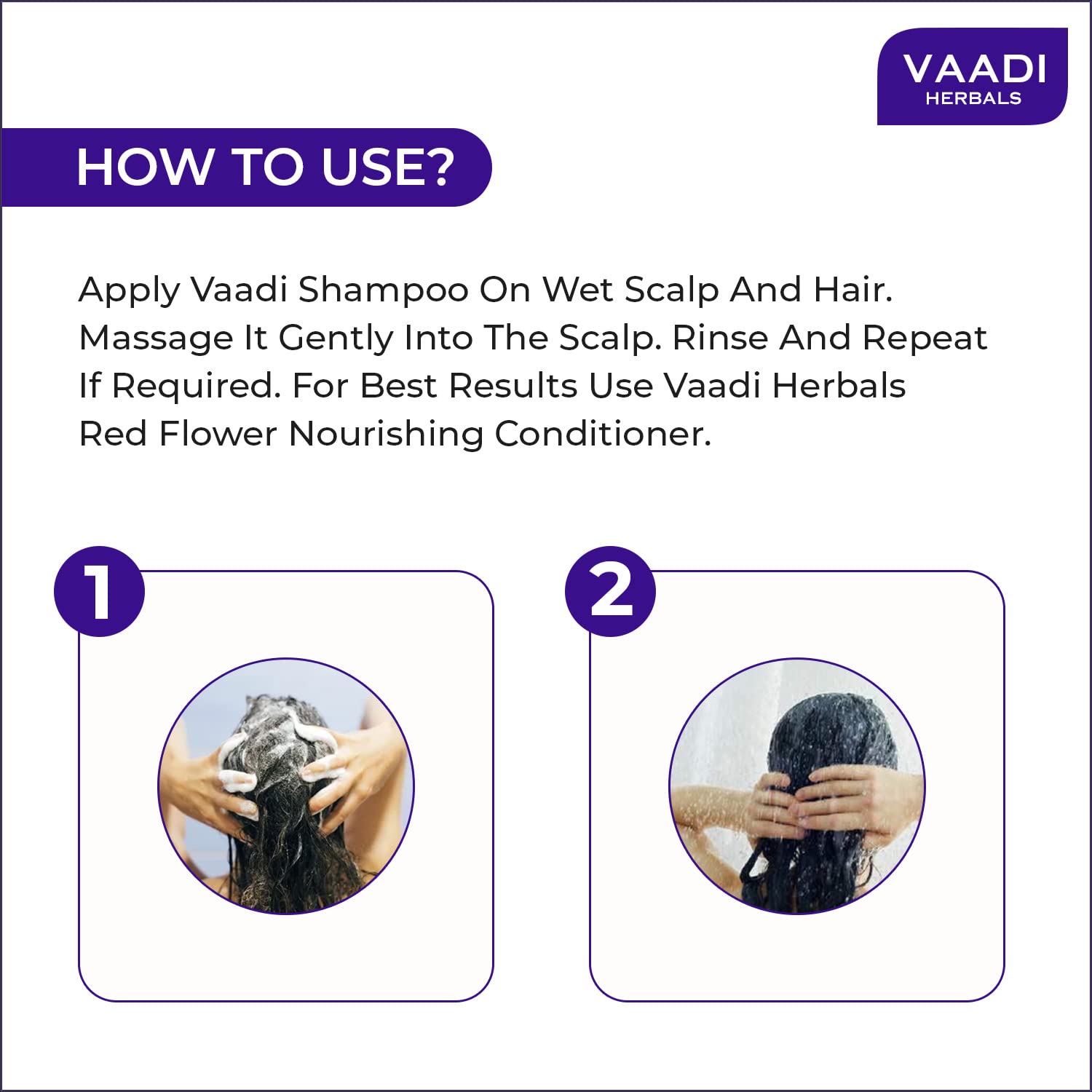 VAADI
HERBALS

HOW TO USE?

Apply Vaadi Shampoo On Wet Scalp And Hair. Massage It Gently Into The Scalp. Rinse And Repeat If Required. For Best Results Use Vaadi Herbals Red Flower Nourishing Conditioner.

1

2