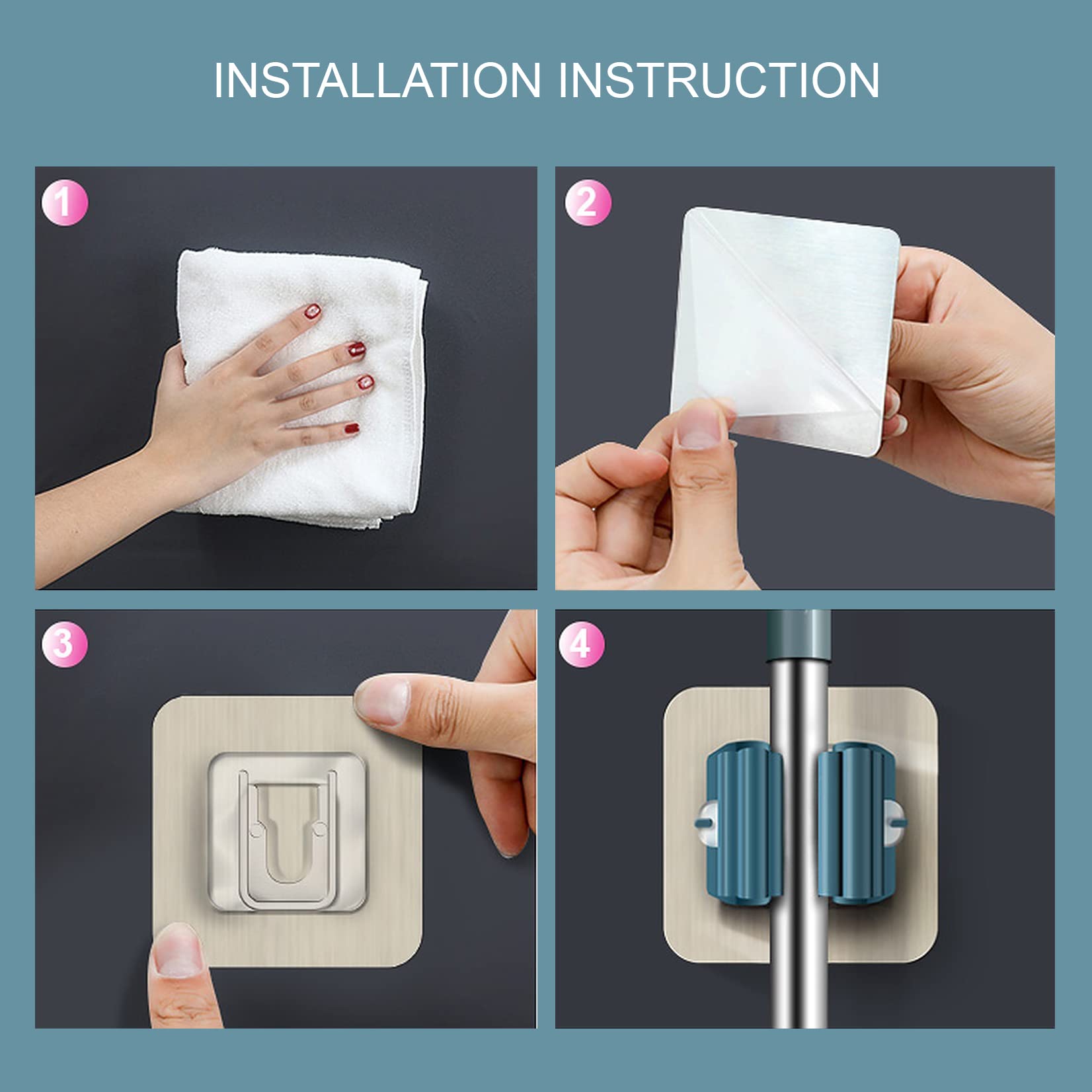 INSTALLATION INSTRUCTION

1

2

3

4