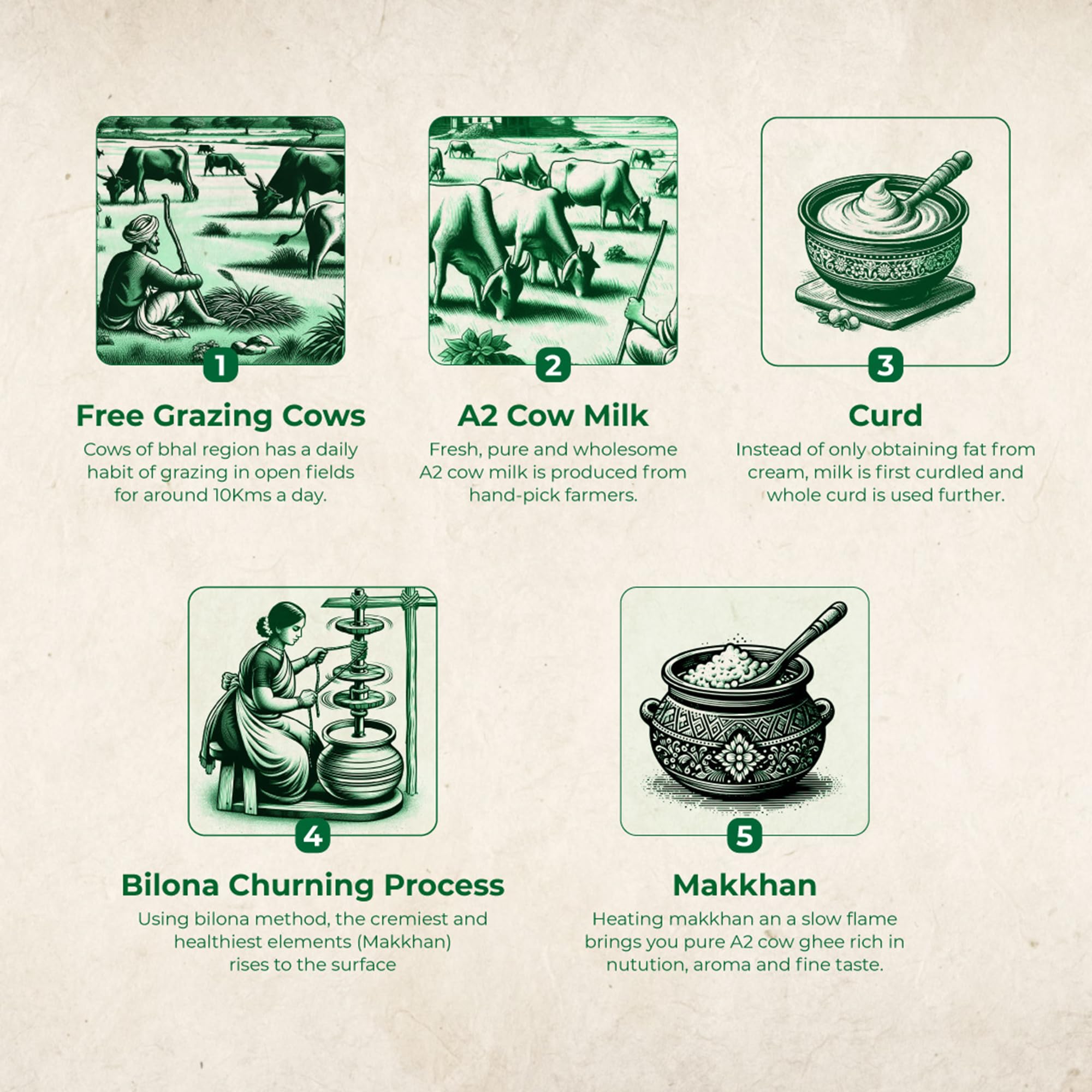 1

Free Grazing Cows

Cows of bhal region has a daily habit of grazing in open fields for around 10Kms a day.

2

A2 Cow Milk

Fresh, pure and wholesome A2 cow milk is produced from hand-pick farmers.

3

Curd

Instead of only obtaining fat from cream, milk is first curdled and whole curd is used further.

4

Bilona Churning Process

Using bilona method, the cremiest and healthiest elements (Makkhan) rises to the surface

5

Makkhan

Heating makkhan an a slow flame brings you pure A2 cow ghee rich in nutution, aroma and fine taste.