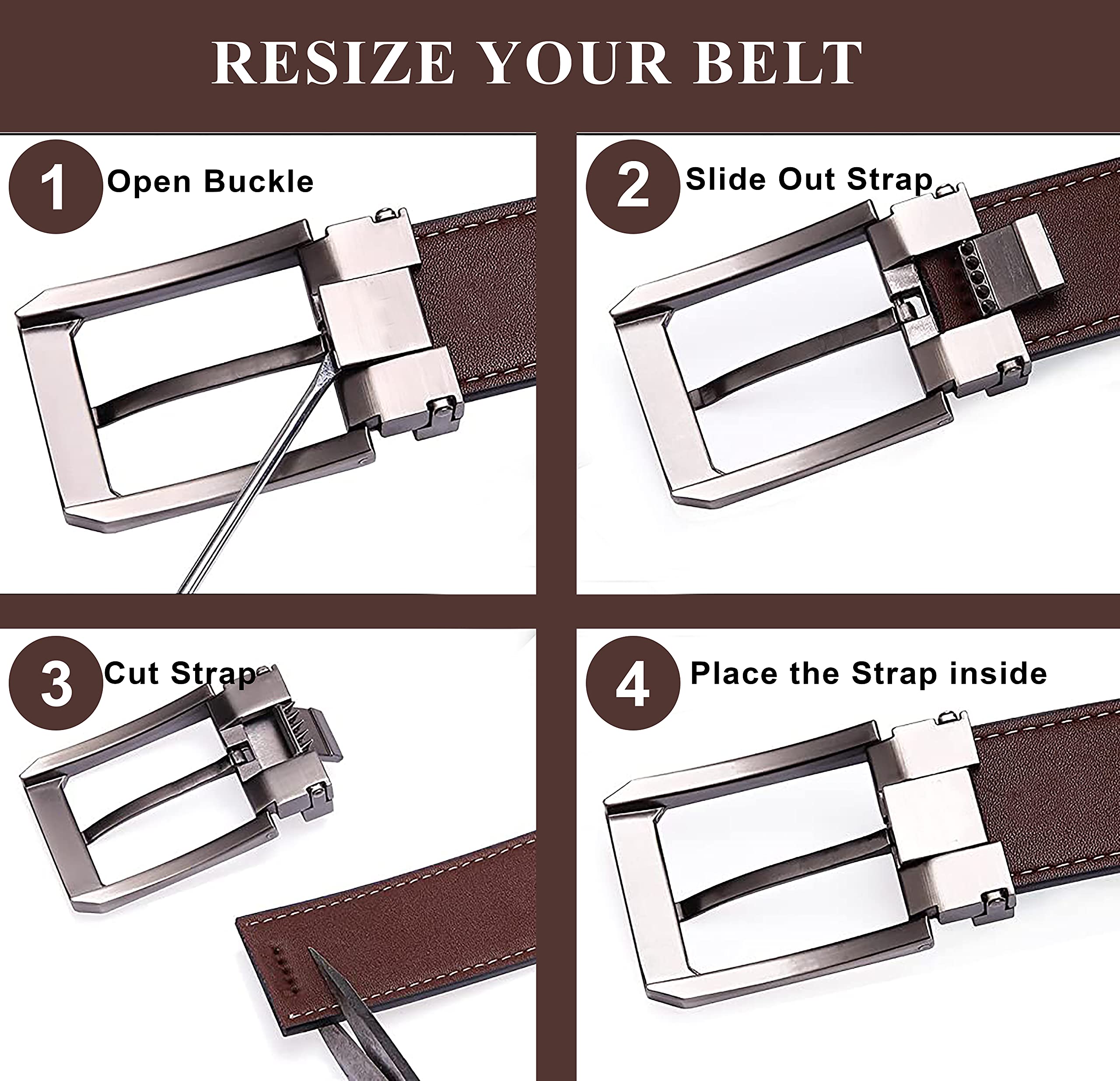 RESIZE YOUR BELT

1 Open Buckle

2 Slide Out Strap

3 Cut Strap

4 Place the Strap inside