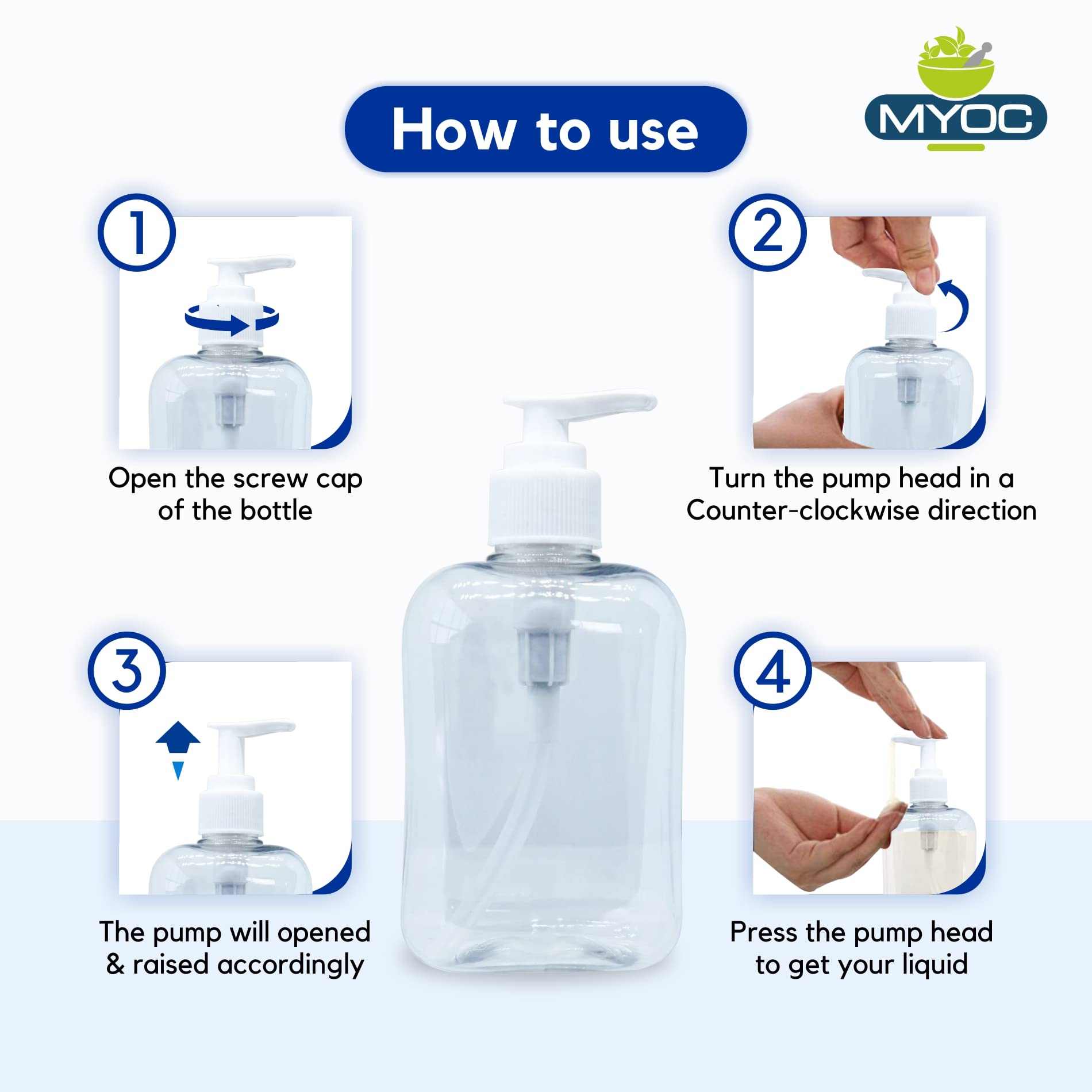 How to use

MYOC

1
Open the screw cap of the bottle

2
Turn the pump head in a Counter-clockwise direction

3
The pump will opened & raised accordingly

4
Press the pump head to get your liquid