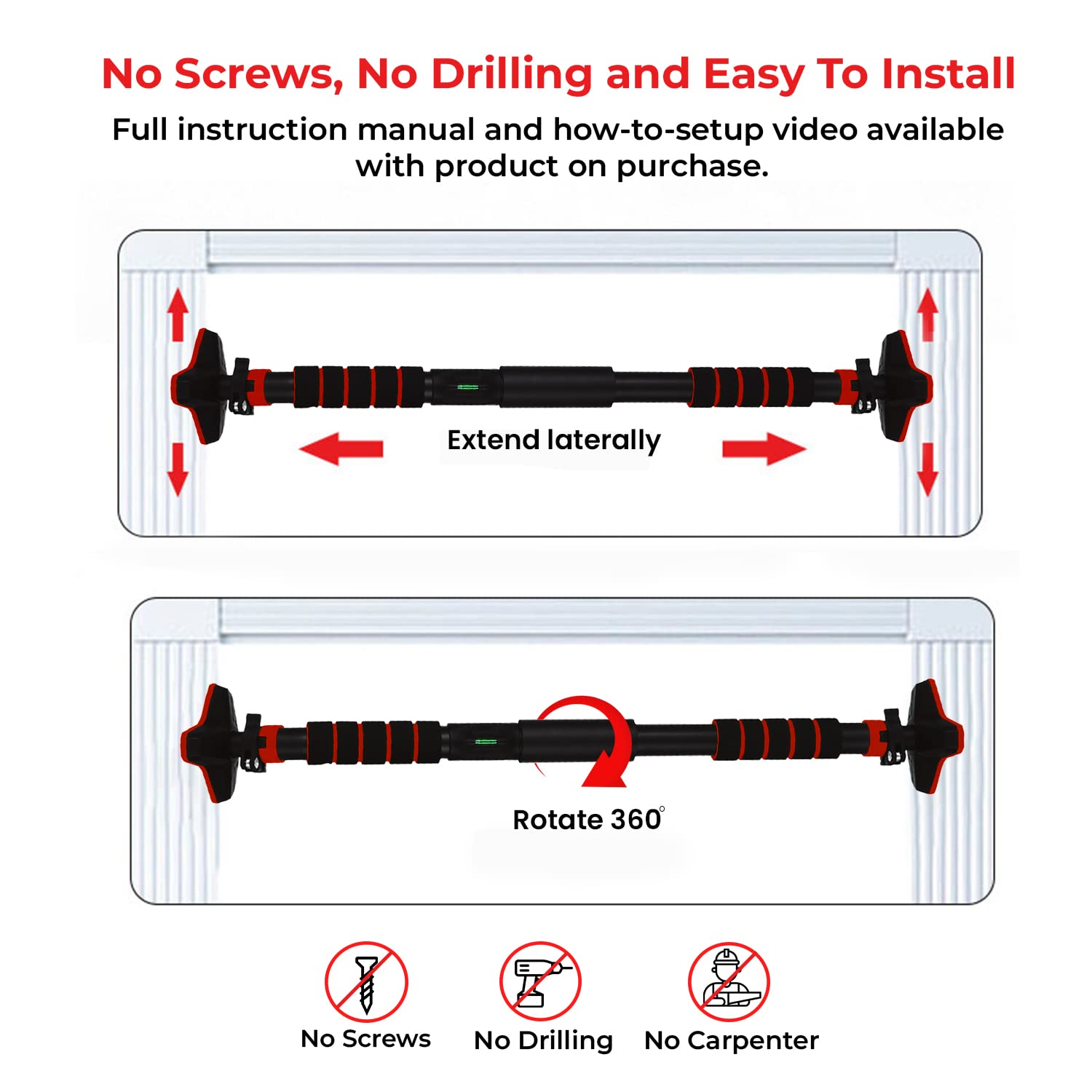 No Screws, No Drilling and Easy To Install

Full instruction manual and how-to-setup video available with product on purchase.

Extend laterally

Rotate 360°

No Screws

No Drilling

No Carpenter