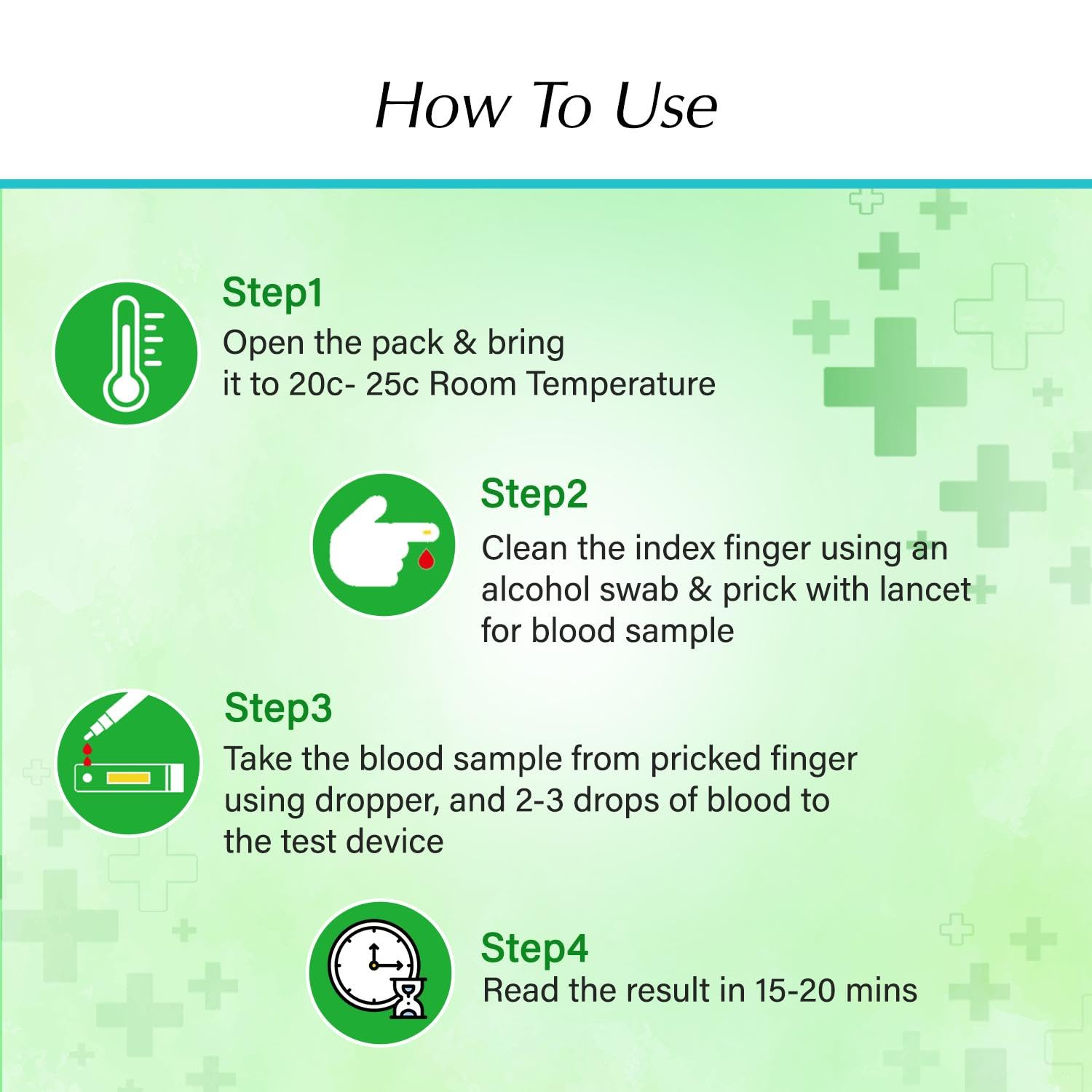 How To Use

Step1
Open the pack & bring it to 20c- 25c Room Temperature

Step2
Clean the index finger using an alcohol swab & prick with lancet for blood sample

Step3
Take the blood sample from pricked finger using dropper, and 2-3 drops of blood to the test device

Step4
Read the result in 15-20 mins