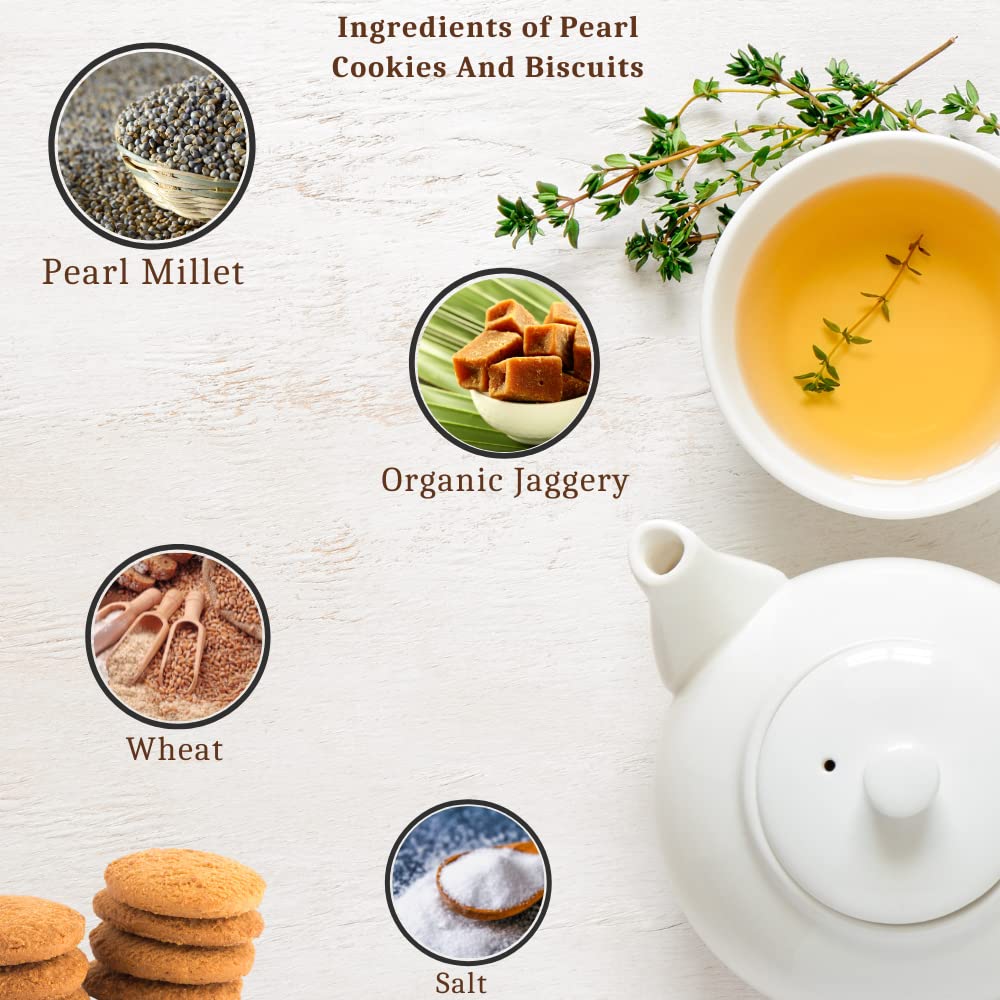 Ingredients of Pearl Cookies And Biscuits

Pearl Millet

Organic Jaggery

Wheat

Salt