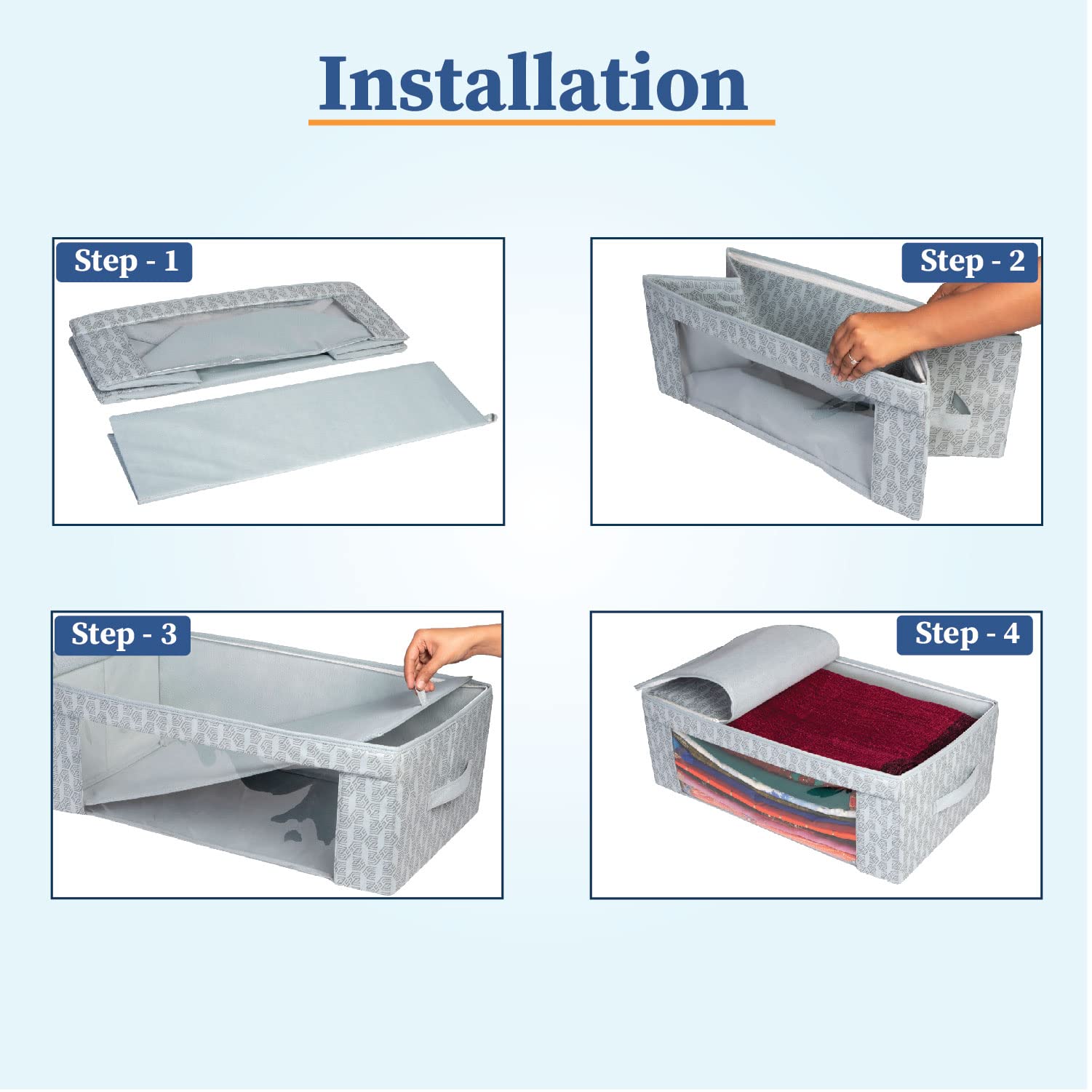 Installation

Step - 1

Step - 2

Step - 3

Step - 4