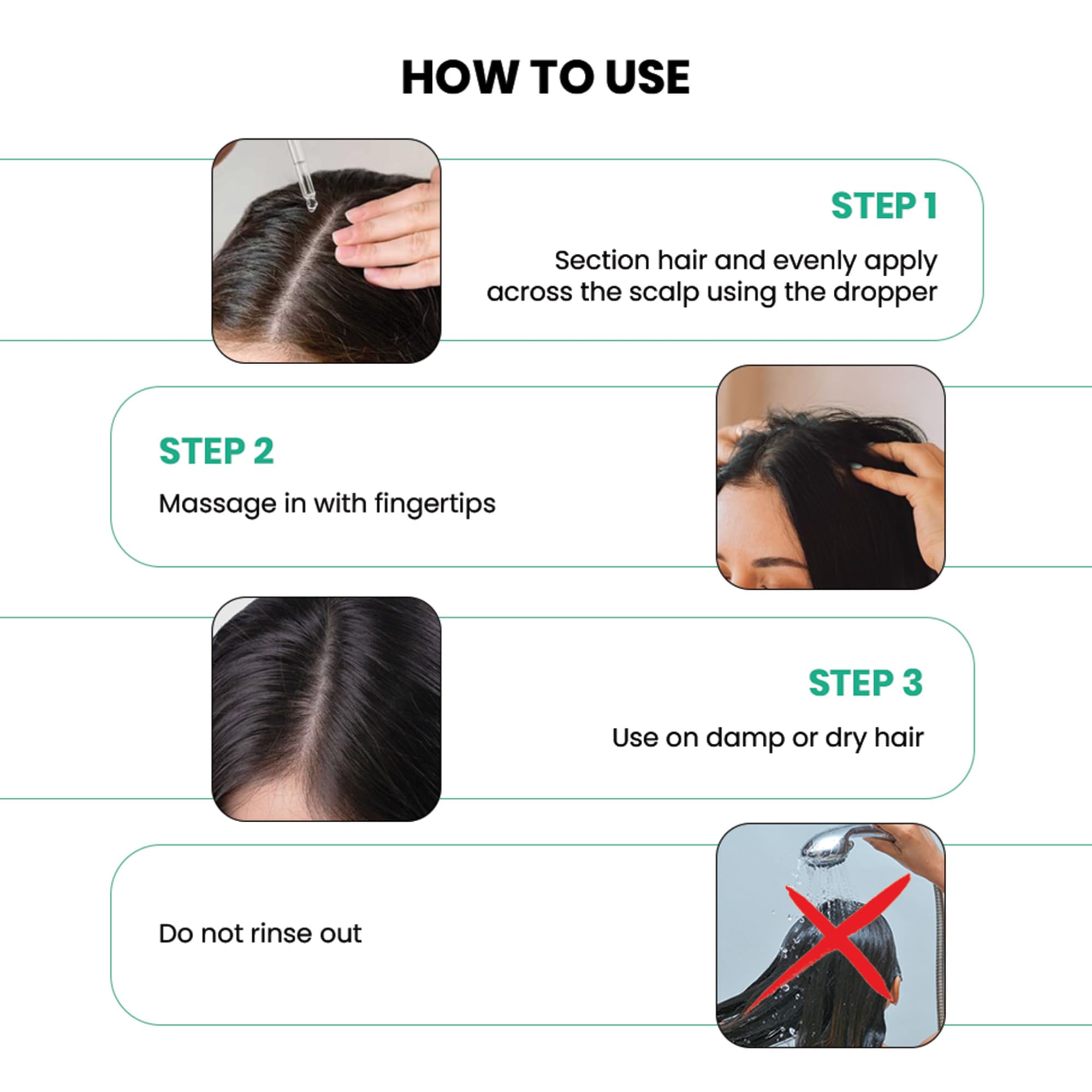 HOW TO USE

STEP 1

Section hair and evenly apply across the scalp using the dropper

STEP 2

Massage in with fingertips

STEP 3

Use on damp or dry hair

Do not rinse out