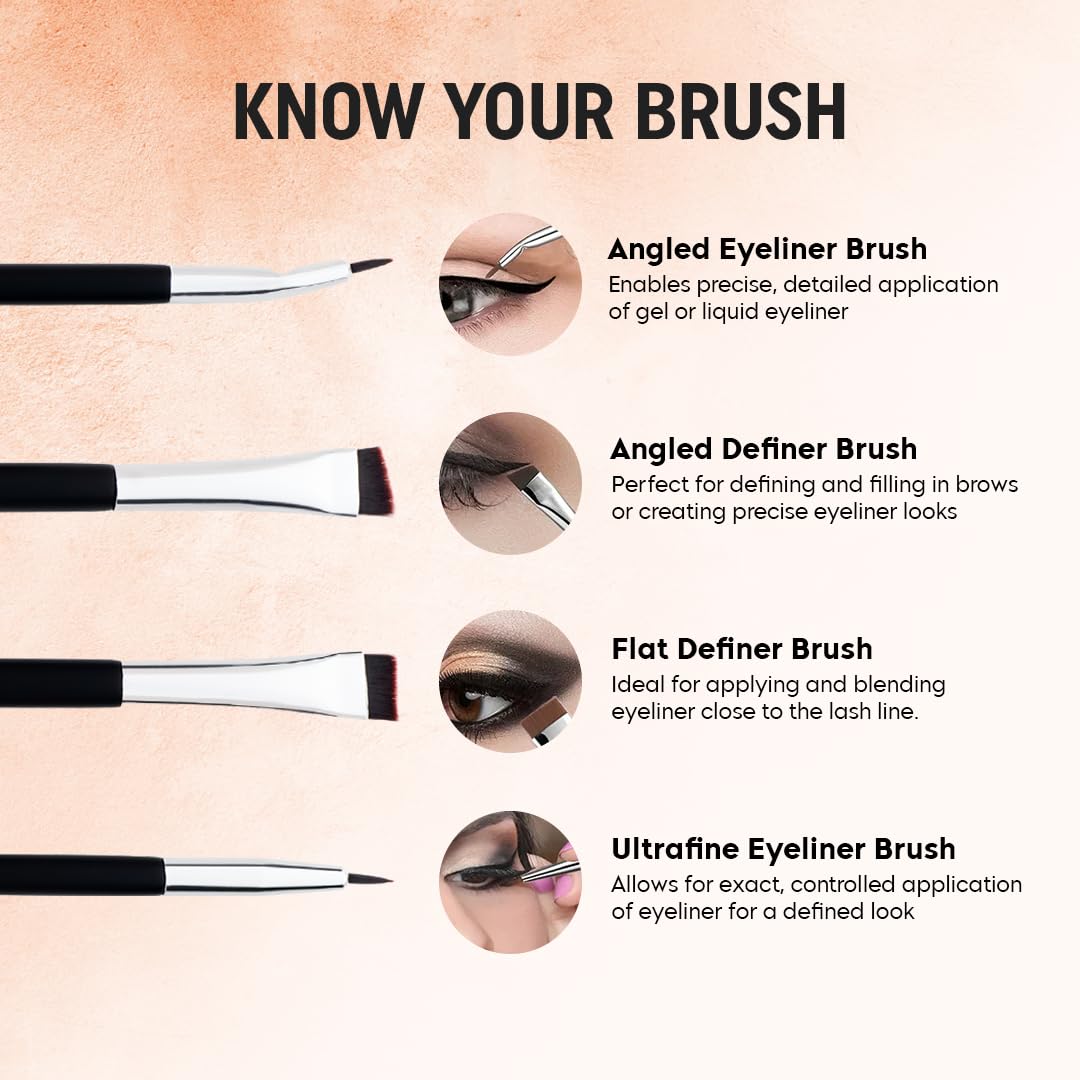 KNOW YOUR BRUSH

Angled Eyeliner Brush
Enables precise, detailed application of gel or liquid eyeliner

Angled Definer Brush
Perfect for defining and filling in brows or creating precise eyeliner looks

Flat Definer Brush
Ideal for applying and blending eyeliner close to the lash line.

Ultrafine Eyeliner Brush
Allows for exact, controlled application of eyeliner for a defined look