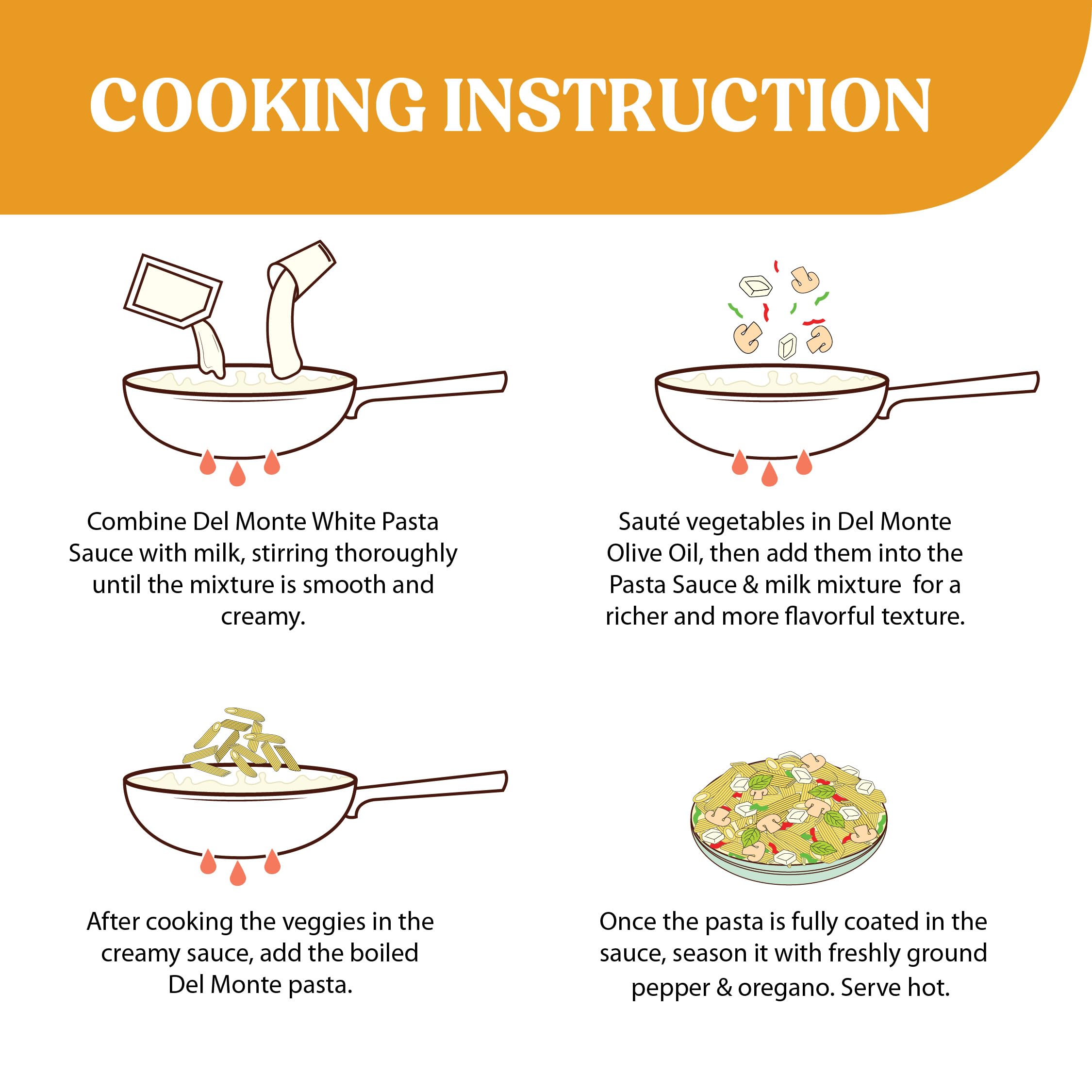 COOKING INSTRUCTION

Combine Del Monte White Pasta Sauce with milk, stirring thoroughly until the mixture is smooth and creamy.

Sauté vegetables in Del Monte Olive Oil, then add them into the Pasta Sauce & milk mixture for a richer and more flavorful texture.

After cooking the veggies in the creamy sauce, add the boiled Del Monte pasta.

Once the pasta is fully coated in the sauce, season it with freshly ground pepper & oregano. Serve hot.