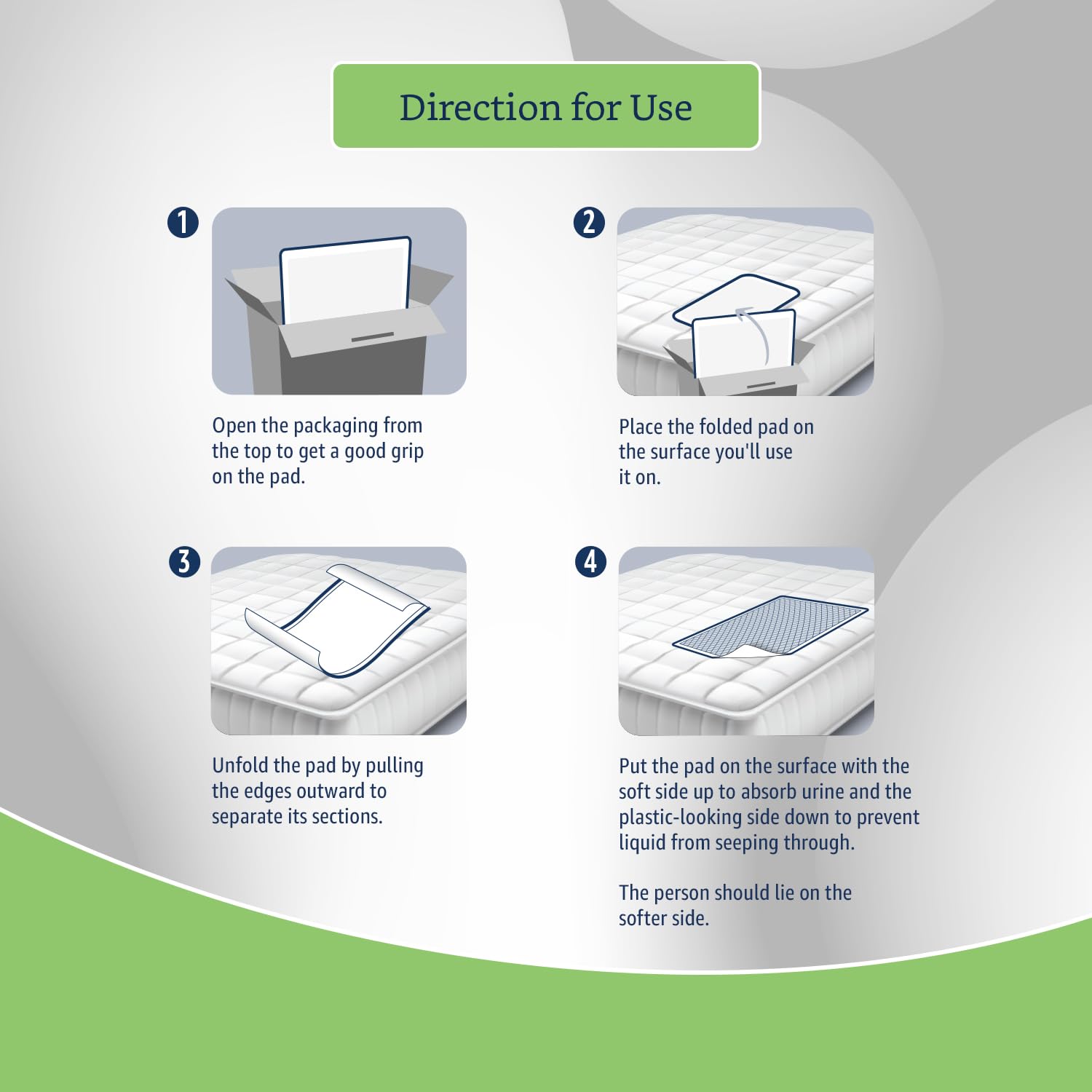 Direction for Use

1

Open the packaging from the top to get a good grip on the pad.

2

Place the folded pad on the surface you'll use it on.

3

Unfold the pad by pulling the edges outward to separate its sections.

4

Put the pad on the surface with the soft side up to absorb urine and the plastic-looking side down to prevent liquid from seeping through.

The person should lie on the softer side.