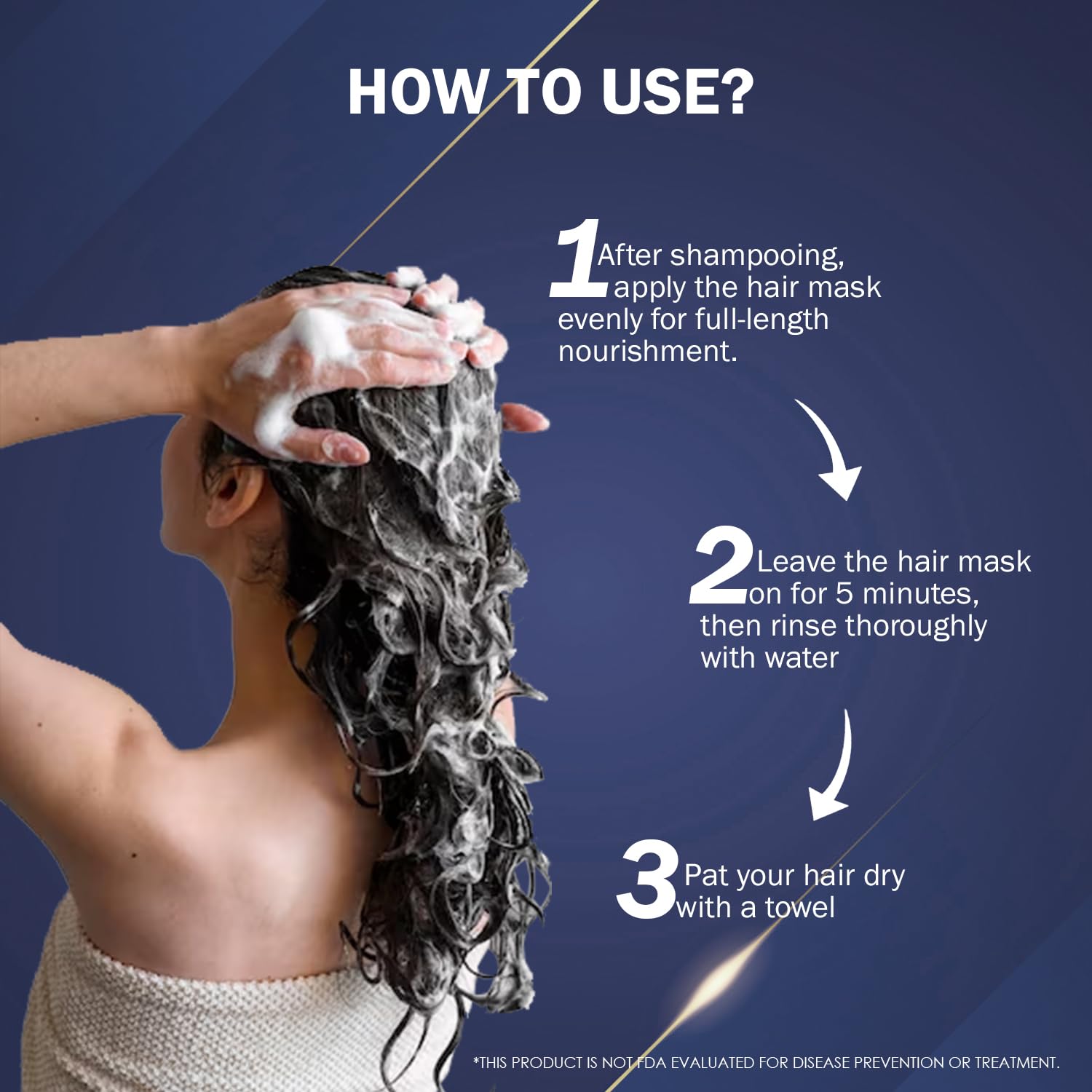 HOW TO USE?

1 After shampooing, apply the hair mask evenly for full-length nourishment.

2 Leave the hair mask on for 5 minutes, then rinse thoroughly with water

3 Pat your hair dry with a towel

*THIS PRODUCT IS NOT FDA EVALUATED FOR DISEASE PREVENTION OR TREATMENT.