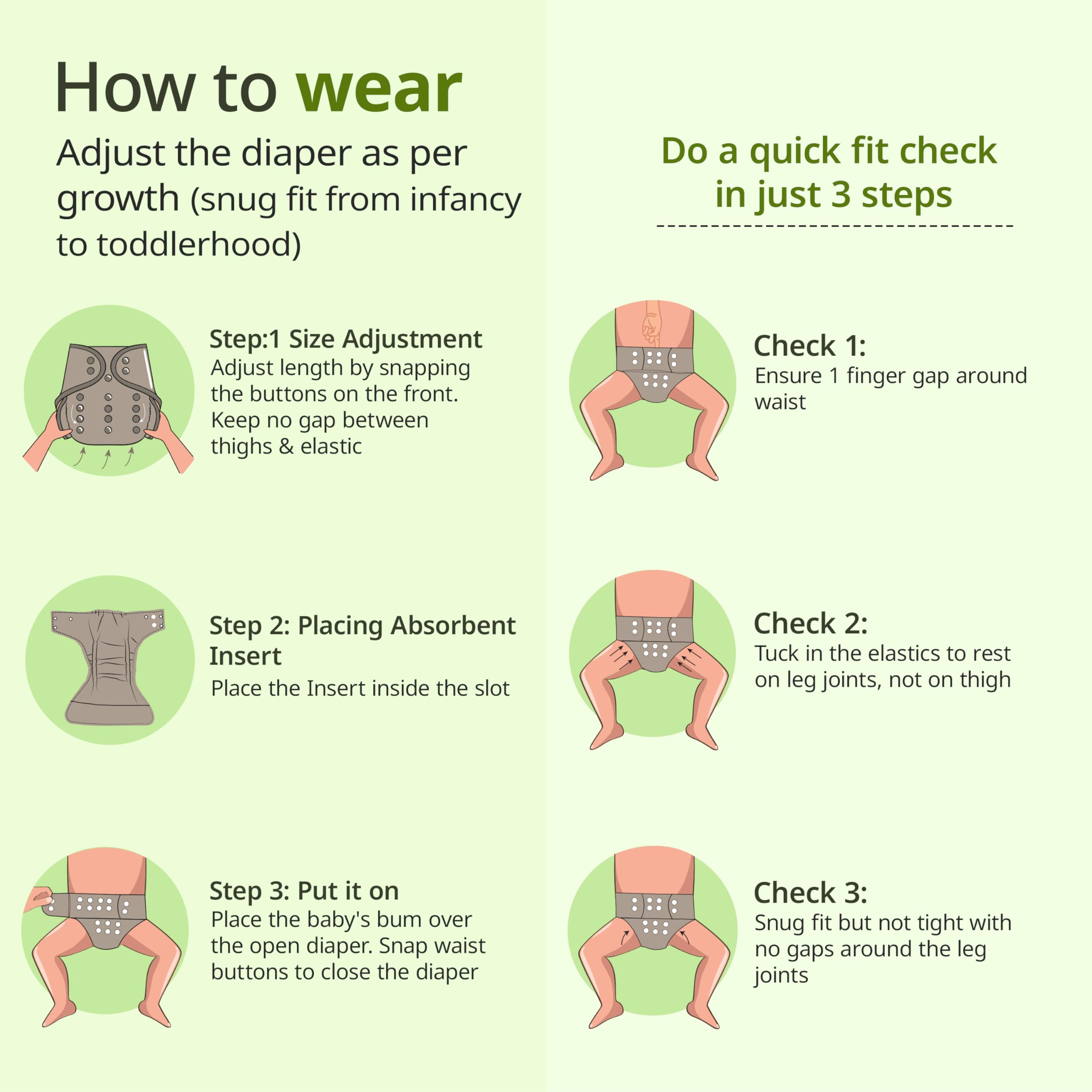 How to wear

Adjust the diaper as per growth (snug fit from infancy to toddlerhood)

Step:1 Size Adjustment
Adjust length by snapping the buttons on the front. Keep no gap between thighs & elastic

Step 2: Placing Absorbent Insert
Place the Insert inside the slot

Step 3: Put it on
Place the baby's bum over the open diaper. Snap waist buttons to close the diaper

Do a quick fit check in just 3 steps

Check 1:
Ensure 1 finger gap around waist

Check 2:
Tuck in the elastics to rest on leg joints, not on thigh

Check 3:
Snug fit but not tight with no gaps around the leg joints