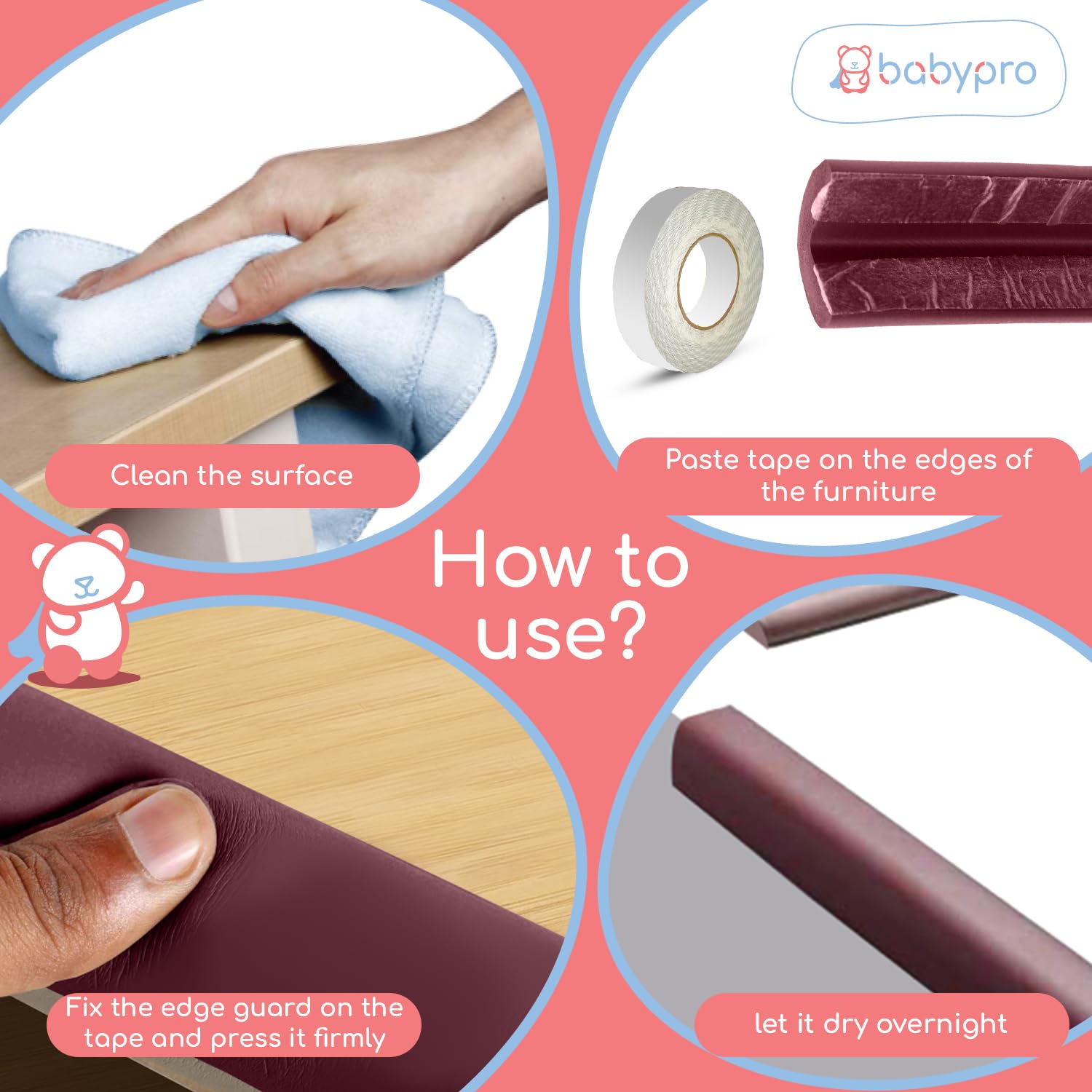 babypro

Clean the surface

Paste tape on the edges of the furniture

How to use?

Fix the edge guard on the tape and press it firmly

let it dry overnight