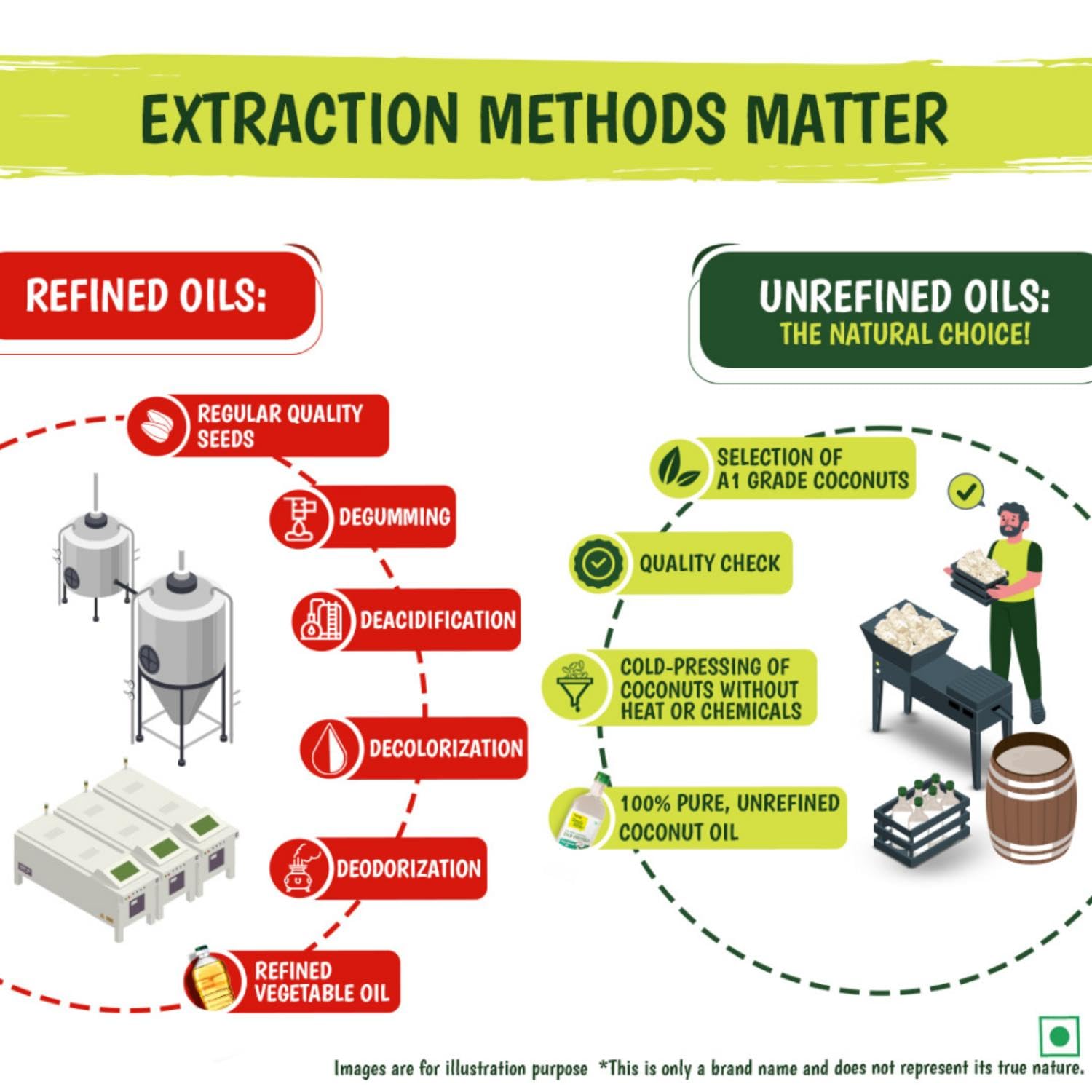 EXTRACTION METHODS MATTER

REFINED OILS:

REGULAR QUALITY SEEDS

DEGUMMING

DEACIDIFICATION

DECOLORIZATION

DEODORIZATION

REFINED VEGETABLE OIL

UNREFINED OILS:
THE NATURAL CHOICE!

SELECTION OF A1 GRADE COCONUTS

QUALITY CHECK

COLD-PRESSING OF COCONUTS WITHOUT HEAT OR CHEMICALS

100% PURE, UNREFINED COCONUT OIL

Images are for illustration purpose *This is only a brand name and does not represent its true nature.