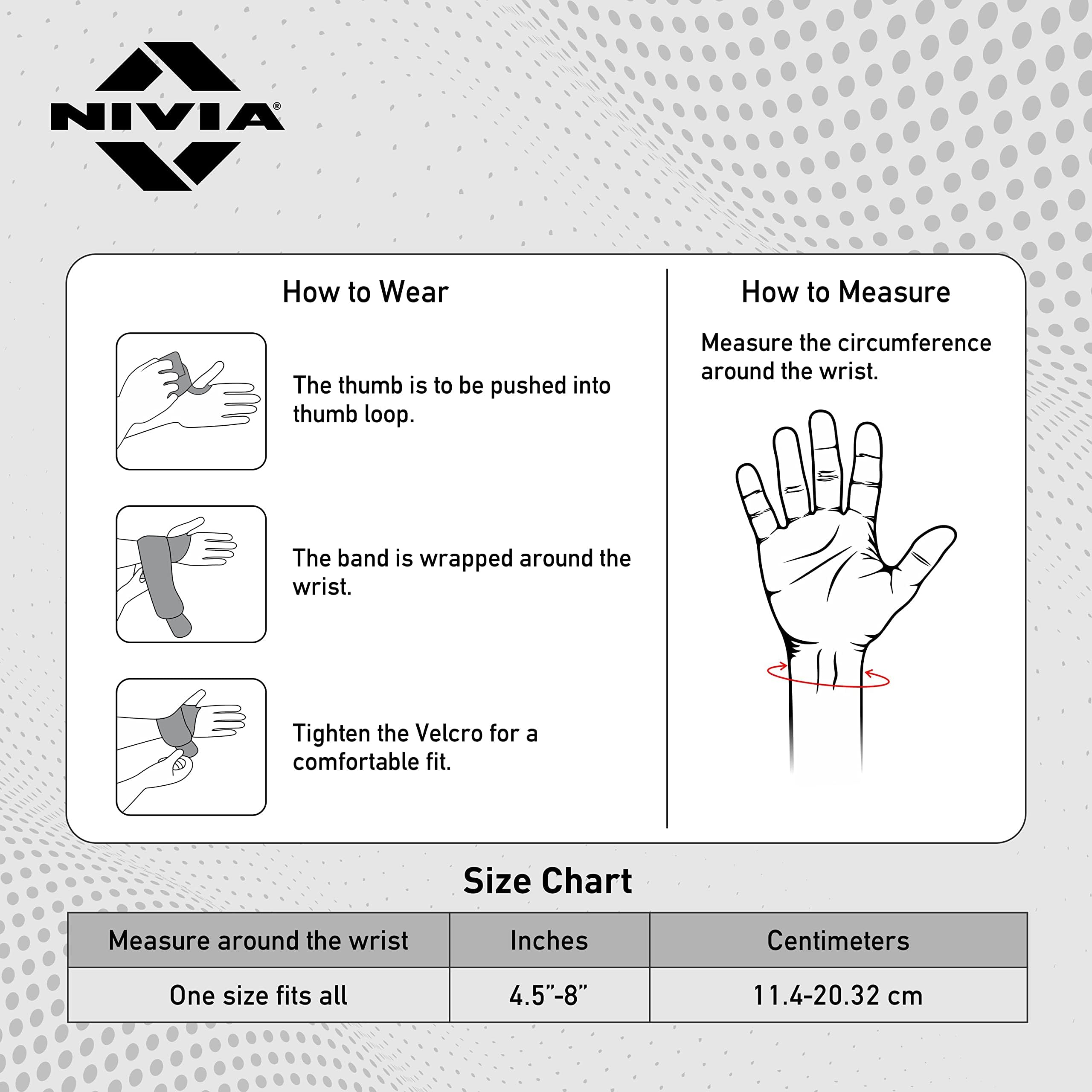 NIVIA®

How to Wear

The thumb is to be pushed into thumb loop.

The band is wrapped around the wrist.

Tighten the Velcro for a comfortable fit.

How to Measure

Measure the circumference around the wrist.

Size Chart

| Measure around the wrist | Inches | Centimeters |
|---|---|---|
| One size fits all | 4.5”-8” | 11.4-20.32 cm |