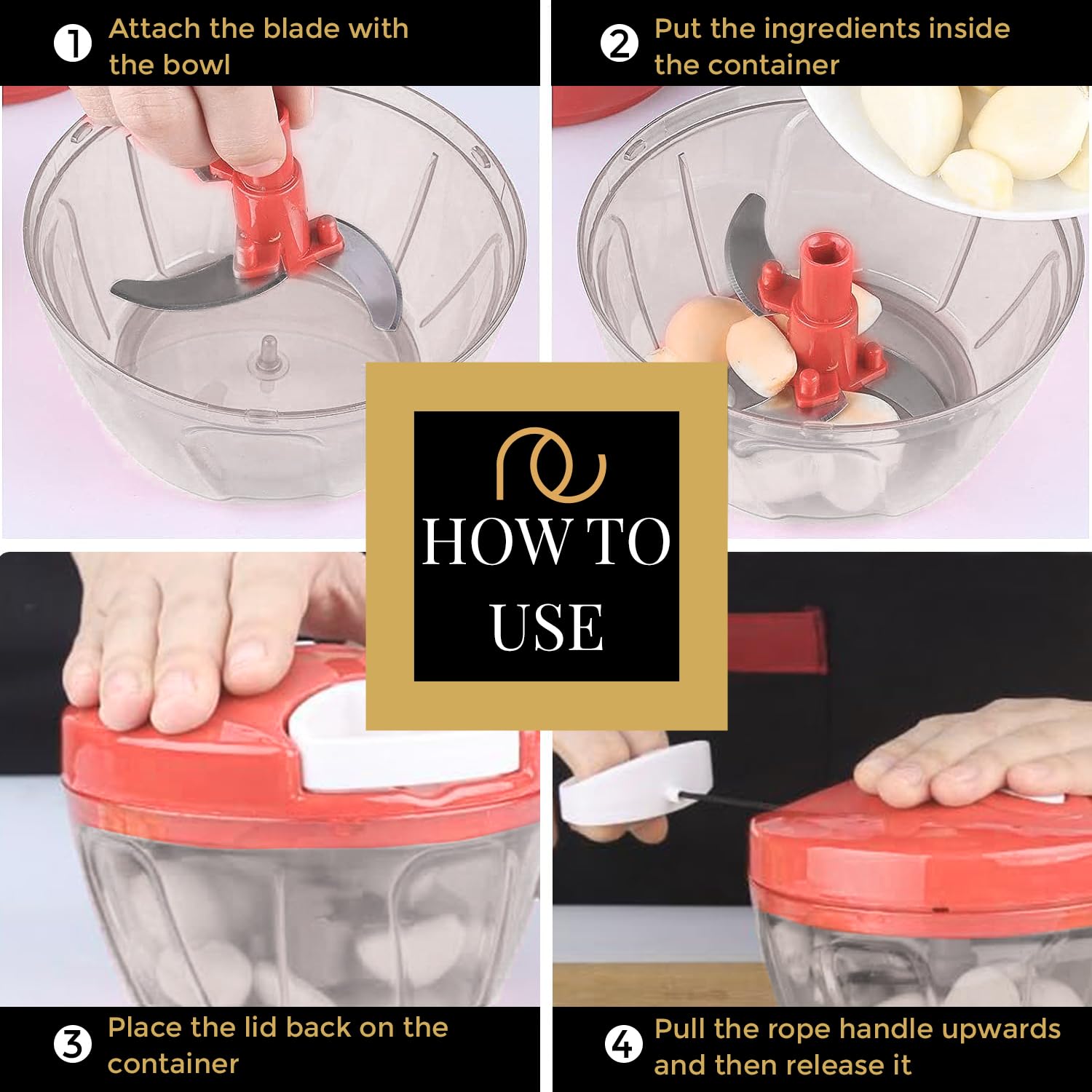 1 Attach the blade with the bowl

2 Put the ingredients inside the container

HOW TO USE

3 Place the lid back on the container

4 Pull the rope handle upwards and then release it