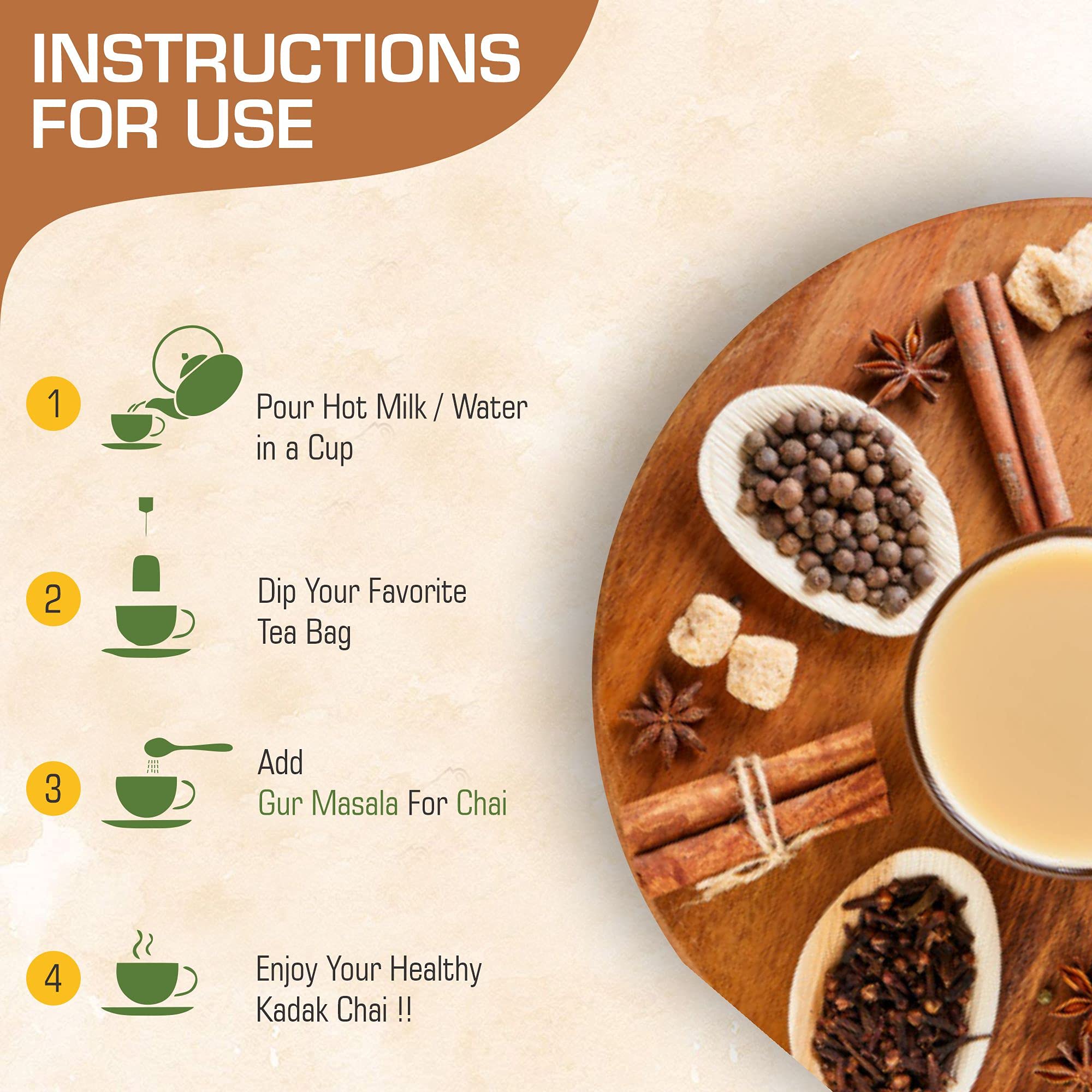 INSTRUCTIONS FOR USE

1 Pour Hot Milk / Water in a Cup

2 Dip Your Favorite Tea Bag

3 Add Gur Masala For Chai

4 Enjoy Your Healthy Kadak Chai !!