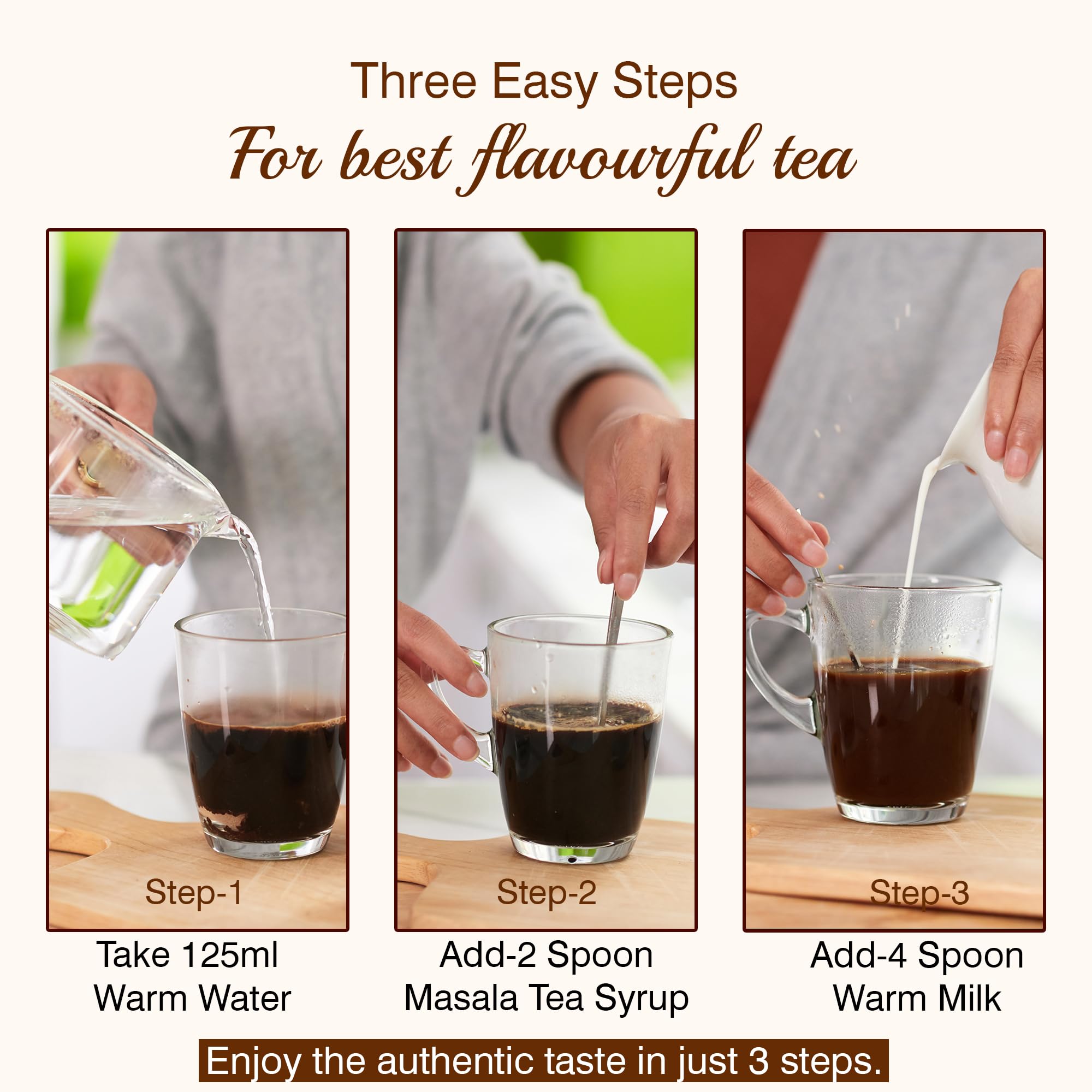 Three Easy Steps
For best flavourful tea

Step-1
Take 125ml
Warm Water

Step-2
Add-2 Spoon
Masala Tea Syrup

Step-3
Add-4 Spoon
Warm Milk

Enjoy the authentic taste in just 3 steps.