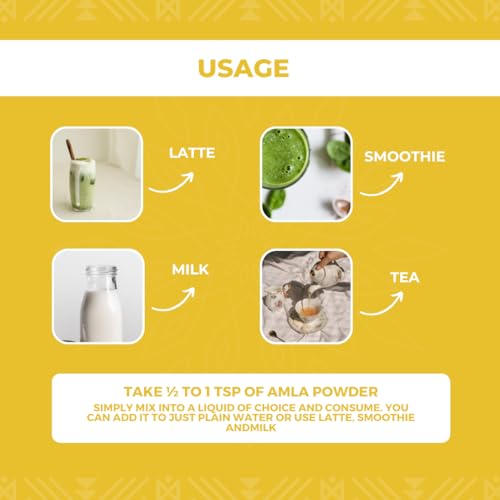 USAGE

LATTE

SMOOTHIE

MILK

TEA

TAKE ½ TO 1 TSP OF AMLA POWDER

SIMPLY MIX INTO A LIQUID OF CHOICE AND CONSUME. YOU CAN ADD IT TO JUST PLAIN WATER OR USE LATTE, SMOOTHIE ANDMILK