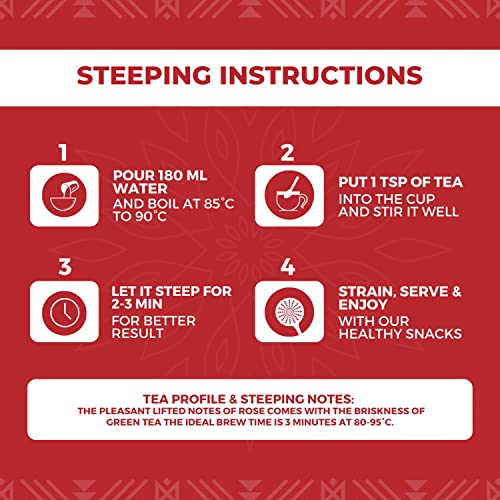 STEEPING INSTRUCTIONS

1

POUR 180 ML WATER
AND BOIL AT 85°C TO 90°C

2

PUT 1 TSP OF TEA
INTO THE CUP AND STIR IT WELL

3

LET IT STEEP FOR 2-3 MIN
FOR BETTER RESULT

4

STRAIN, SERVE & ENJOY
WITH OUR HEALTHY SNACKS

TEA PROFILE & STEEPING NOTES:
THE PLEASANT LIFTED NOTES OF ROSE COMES WITH THE BRISKNESS OF GREEN TEA THE IDEAL BREW TIME IS 3 MINUTES AT 80-95°C.