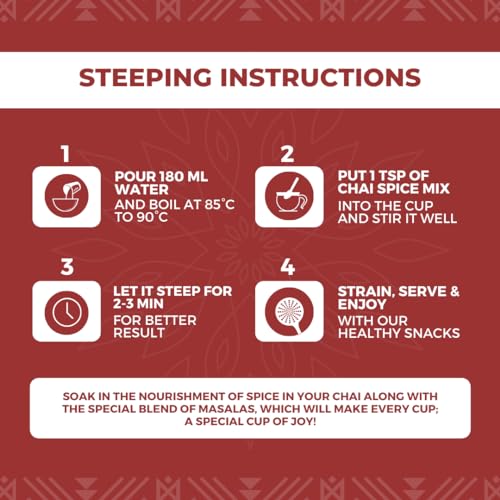 STEEPING INSTRUCTIONS

1

POUR 180 ML WATER

AND BOIL AT 85°C TO 90°C

2

PUT 1 TSP OF CHAI SPICE MIX

INTO THE CUP AND STIR IT WELL

3

LET IT STEEP FOR 2-3 MIN

FOR BETTER RESULT

4

STRAIN, SERVE & ENJOY

WITH OUR HEALTHY SNACKS

SOAK IN THE NOURISHMENT OF SPICE IN YOUR CHAI ALONG WITH THE SPECIAL BLEND OF MASALAS, WHICH WILL MAKE EVERY CUP; A SPECIAL CUP OF JOY!