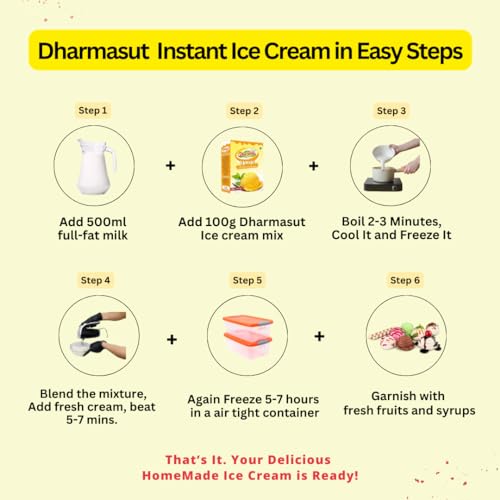 Dharmasut Instant Ice Cream in Easy Steps

Step 1

Add 500ml full-fat milk

+

Step 2

Add 100g Dharmasut Ice cream mix

+

Step 3

Boil 2-3 Minutes, Cool It and Freeze It

Step 4

Blend the mixture, Add fresh cream, beat 5-7 mins.

+

Step 5

Again Freeze 5-7 hours in a air tight container

+

Step 6

Garnish with fresh fruits and syrups

That's It. Your Delicious HomeMade Ice Cream is Ready!