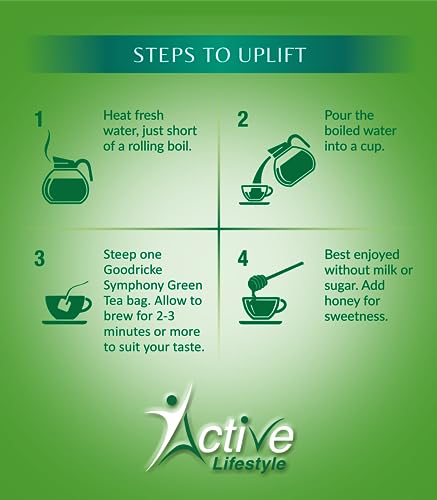 STEPS TO UPLIFT

1

Heat fresh water, just short of a rolling boil.

2

Pour the boiled water into a cup.

3

Steep one Goodricke Symphony Green Tea bag. Allow to brew for 2-3 minutes or more to suit your taste.

4

Best enjoyed without milk or sugar. Add honey for sweetness.

Active
Lifestyle